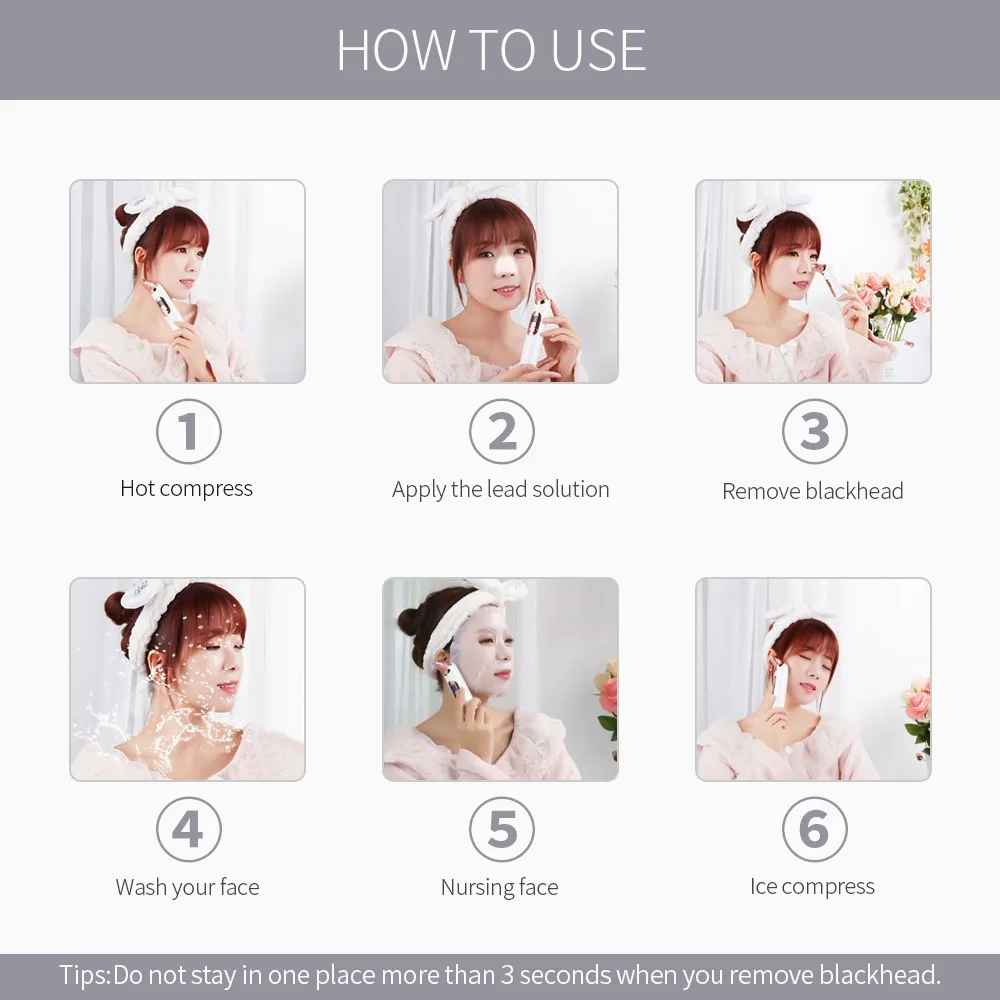 HOW TO USE

1
Hot compress

2
Apply the lead solution

3
Remove blackhead

4
Wash your face

5
Nursing face

6
Ice compress

Tips:Do not stay in one place more than 3 seconds when you remove blackhead.