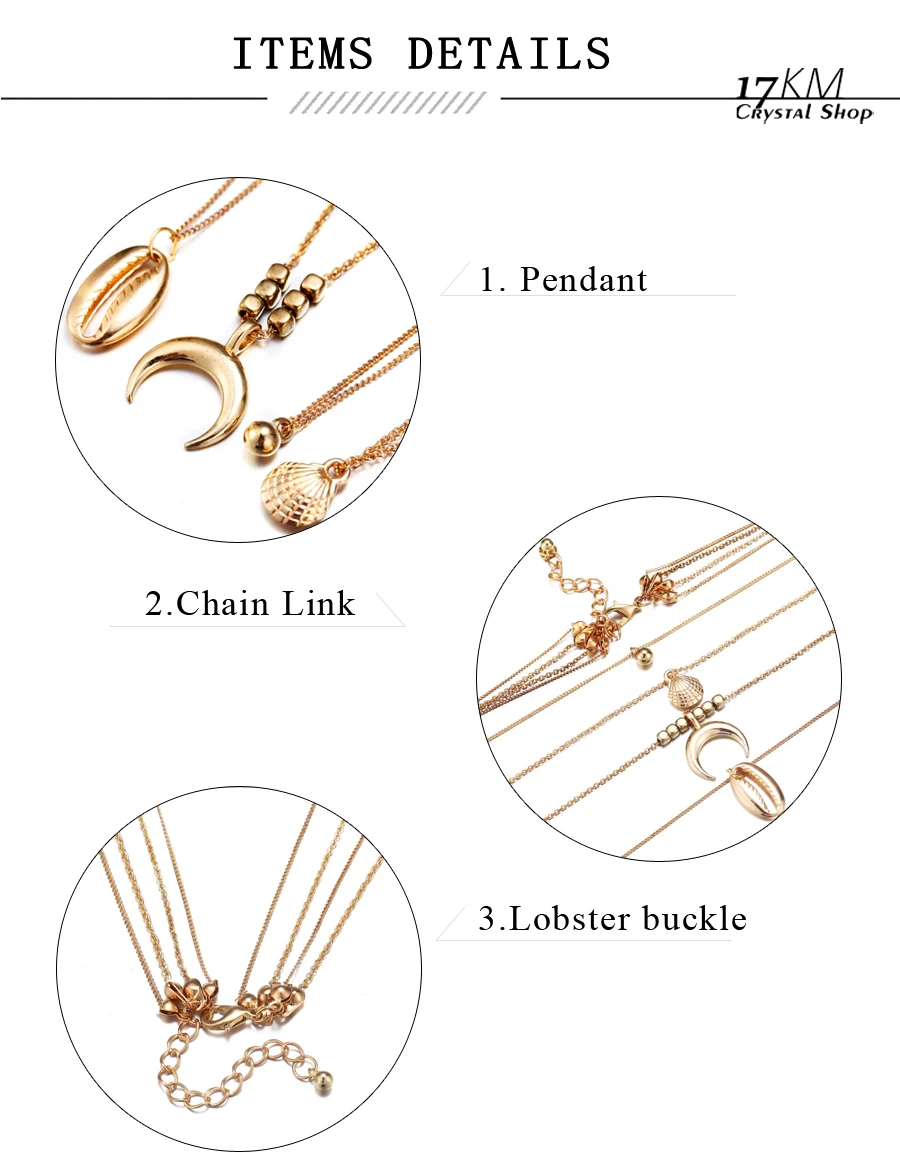 ITEMS DETAILS

17KM
Crystal Shop

1. Pendant

2.Chain Link

3.Lobster buckle