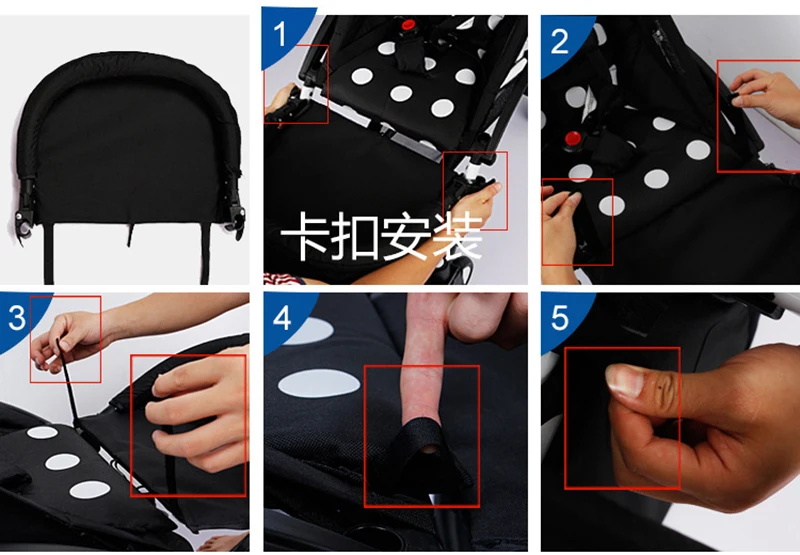 1

卡扣安装

2

3

4

5