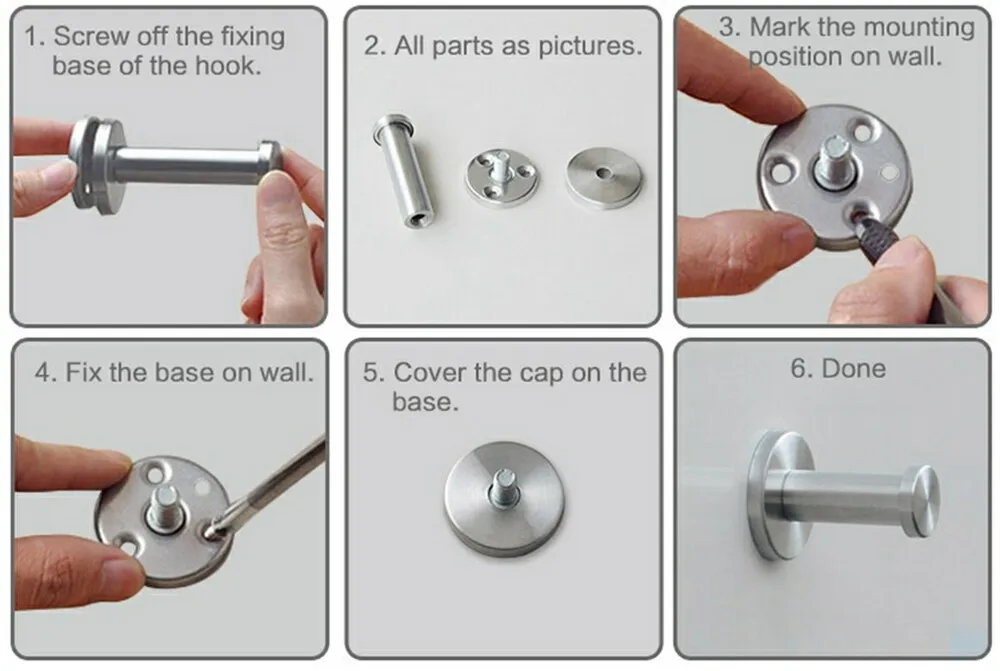 1. Screw off the fixing base of the hook.

2. All parts as pictures.

3. Mark the mounting position on wall.

4. Fix the base on wall.

5. Cover the cap on the base.

6. Done