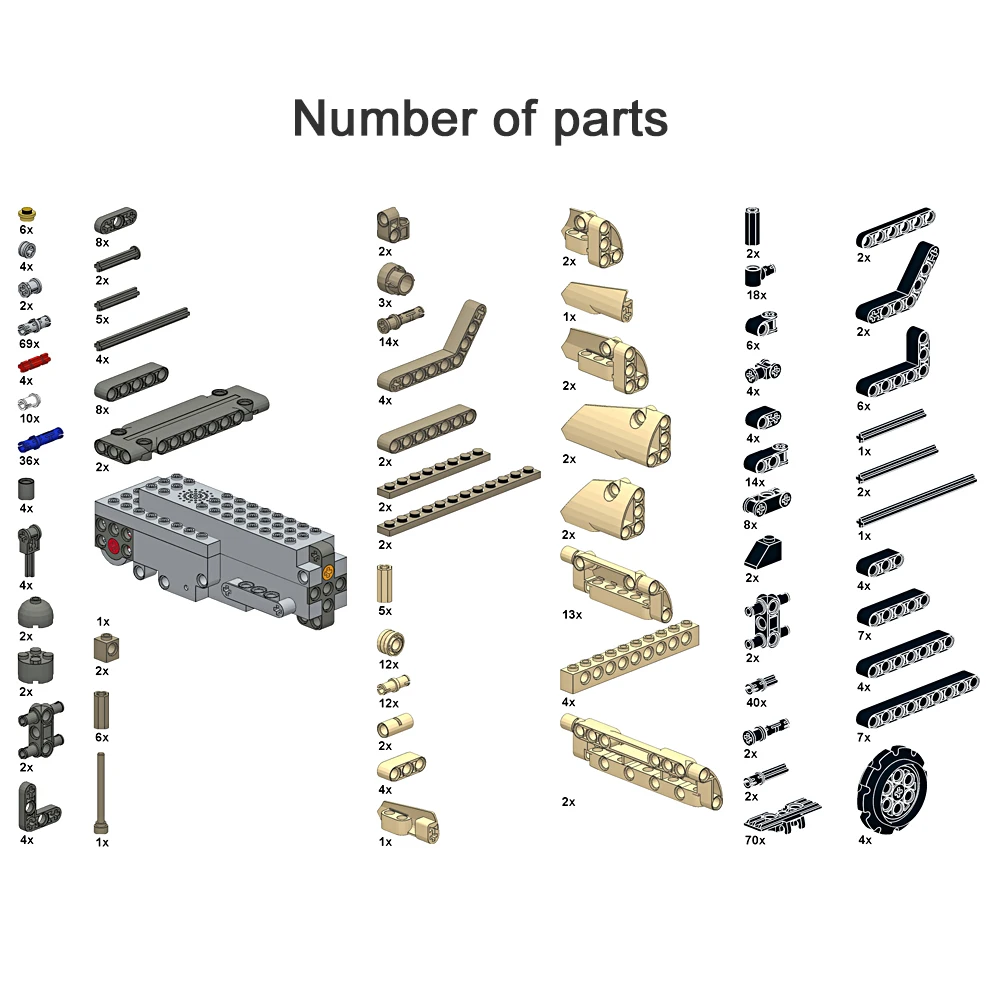 Number of parts

6x
4x
2x
69x
4x
10x
36x
4x
4x
2x
2x
2x
4x

8x
2x
5x
4x
8x
2x
1x
2x
6x
1x

2x
3x
14x
4x
2x
2x
2x
5x
12x
12x
2x
4x
1x

2x
1x
2x
2x
2x
13x
4x
2x

2x
18x
6x
4x
4x
14x
8x
2x
2x
40x
2x
2x
70x

2x
2x
6x
1x
2x
1x
4x
7x
4x
7x
4x