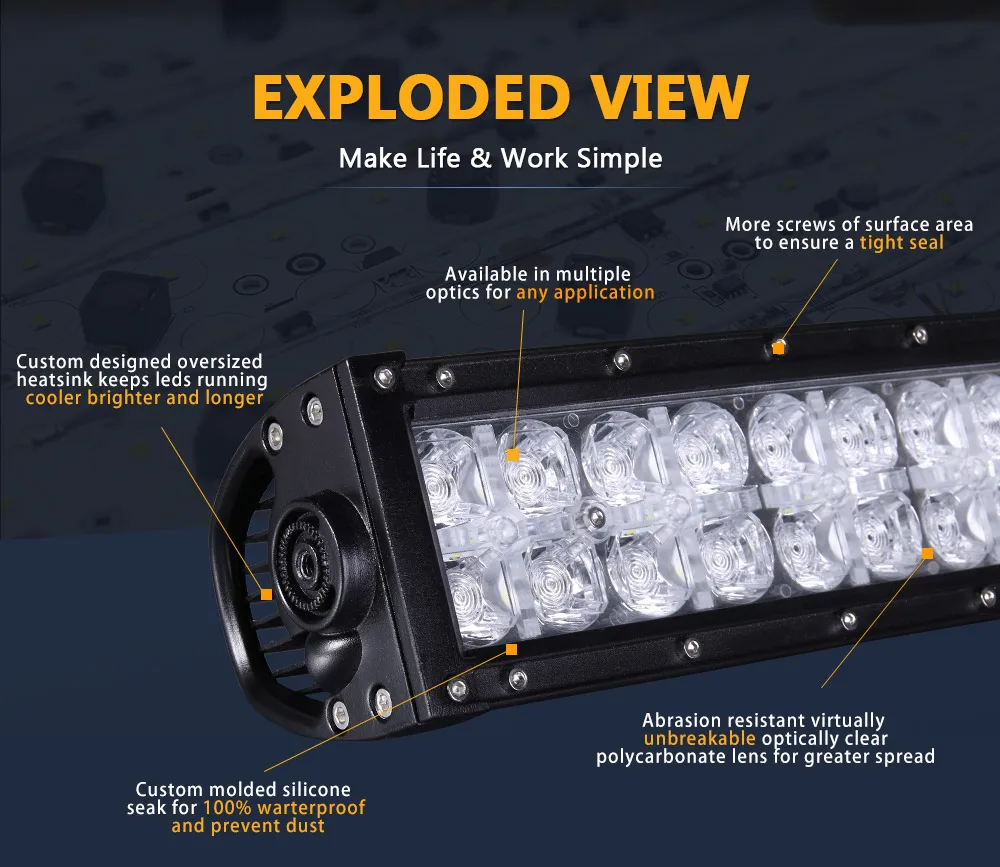 EXPLODED VIEW

Make Life & Work Simple

More screws of surface area to ensure a tight seal

Available in multiple optics for any application

Custom designed oversized heatsink keeps leds running cooler brighter and longer

Abrasion resistant virtually unbreakable optically clear polycarbonate lens for greater spread

Custom molded silicone seak for 100% warterproof and prevent dust