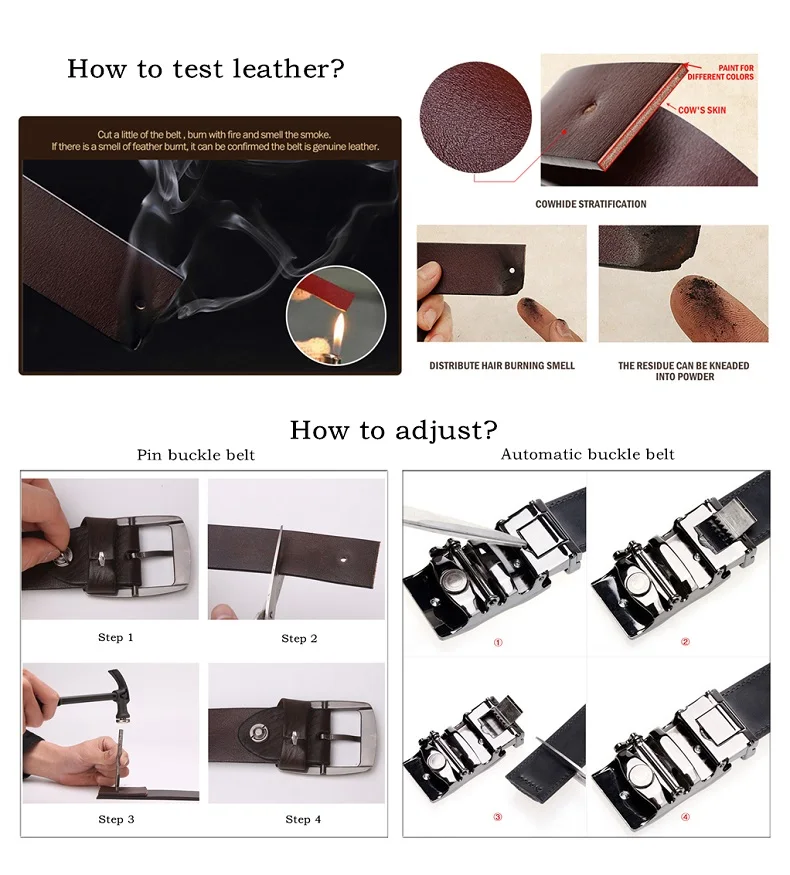 How to test leather?

Cut a little of the belt , burn with fire and smell the smoke.
If there is a smell of feather burnt, it can be confirmed the belt is genuine leather.

PAINT FOR DIFFERENT COLORS

COW'S SKIN

COWHIDE STRATIFICATION

DISTRIBUTE HAIR BURNING SMELL

THE RESIDUE CAN BE KNEADED INTO POWDER

How to adjust?

Pin buckle belt

Step 1

Step 2

Step 3

Step 4

Automatic buckle belt

①

②

③

④