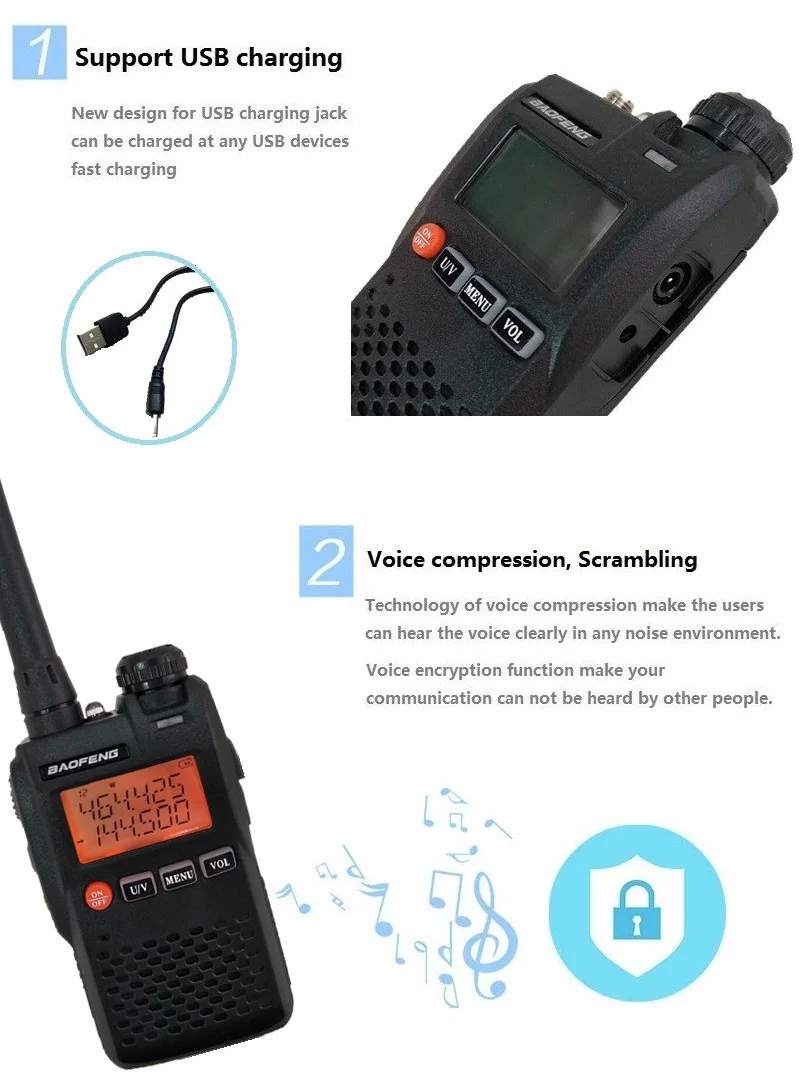 1 Support USB charging

New design for USB charging jack can be charged at any USB devices fast charging

BAOFENG
ON OFF
U/V
MENU
VOL

2 Voice compression, Scrambling

Technology of voice compression make the users can hear the voice clearly in any noise environment.

Voice encryption function make your communication can not be heard by other people.

BAOFENG
464.425
144.500
ON OFF
U/V
MENU
VOL