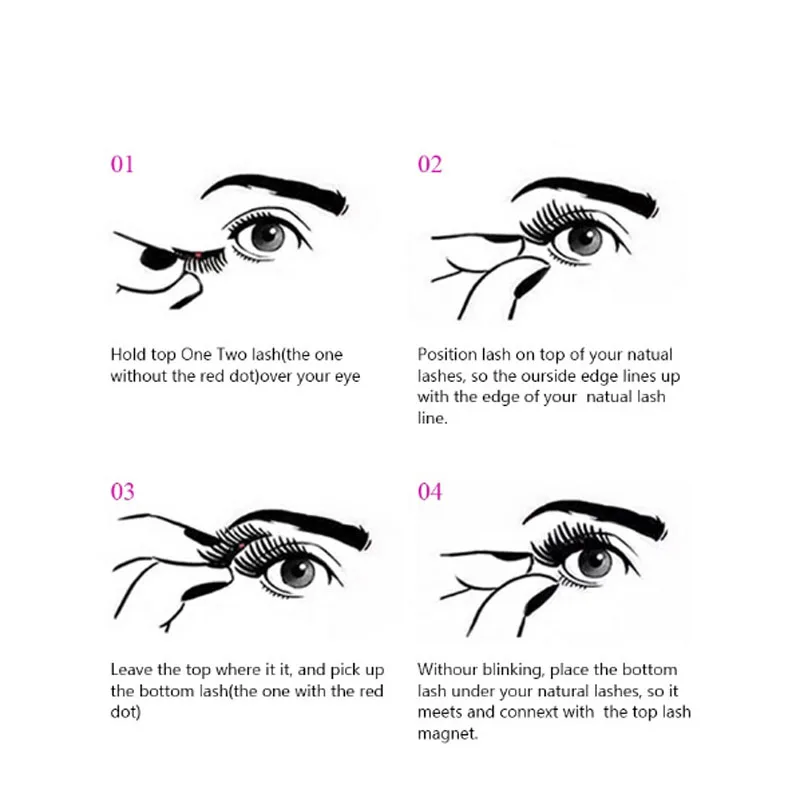 01

Hold top One Two lash(the one without the red dot)over your eye

02

Position lash on top of your natual lashes, so the ourside edge lines up with the edge of your natual lash line.

03

Leave the top where it it, and pick up the bottom lash(the one with the red dot)

04

Withour blinking, place the bottom lash under your natural lashes, so it meets and connext with the top lash magnet.