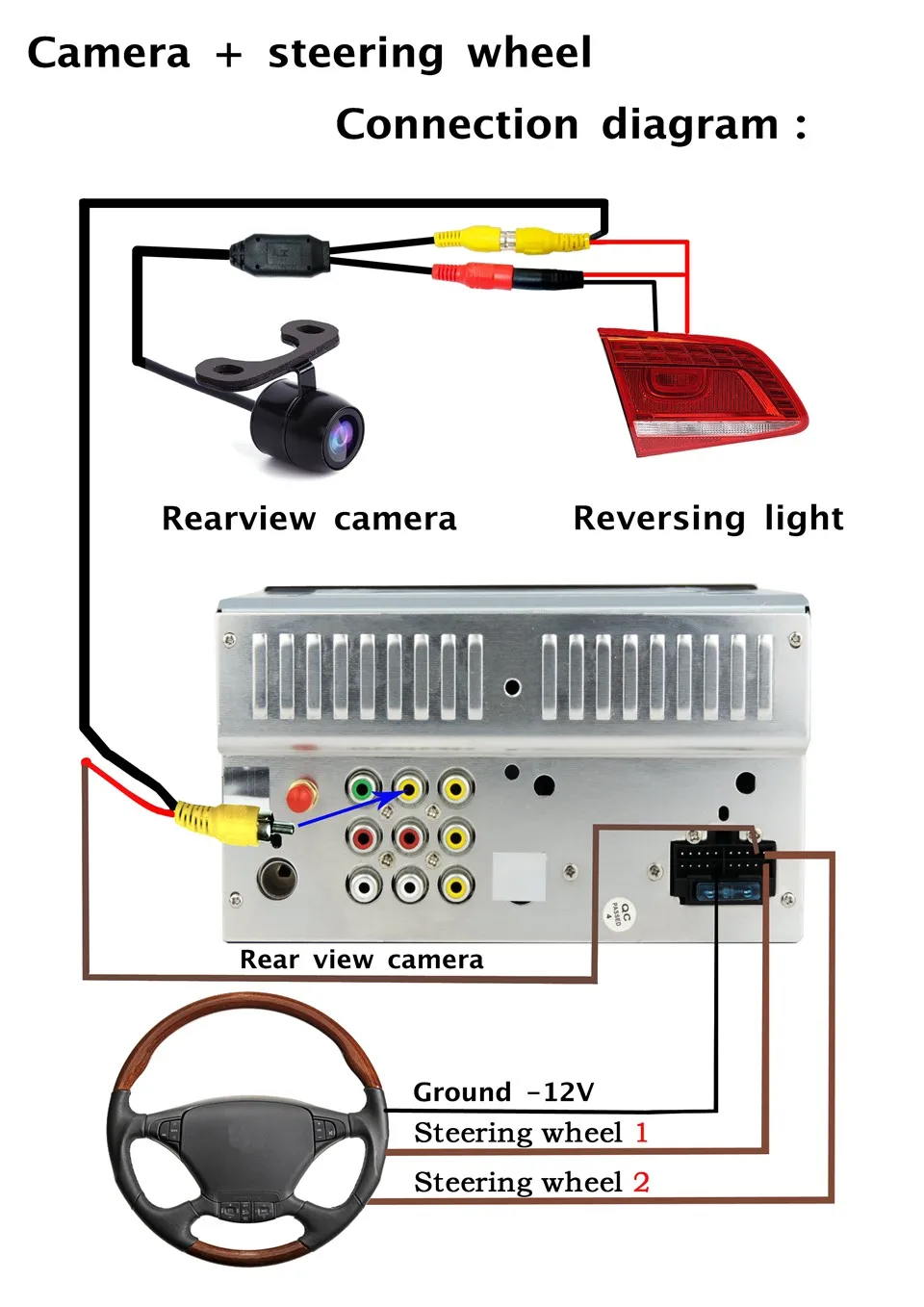 Camera + steering wheel

Connection diagram :

Rearview camera

Reversing light

QC PASSED 4

Rear view camera

Ground -12V

Steering wheel 1

Steering wheel 2