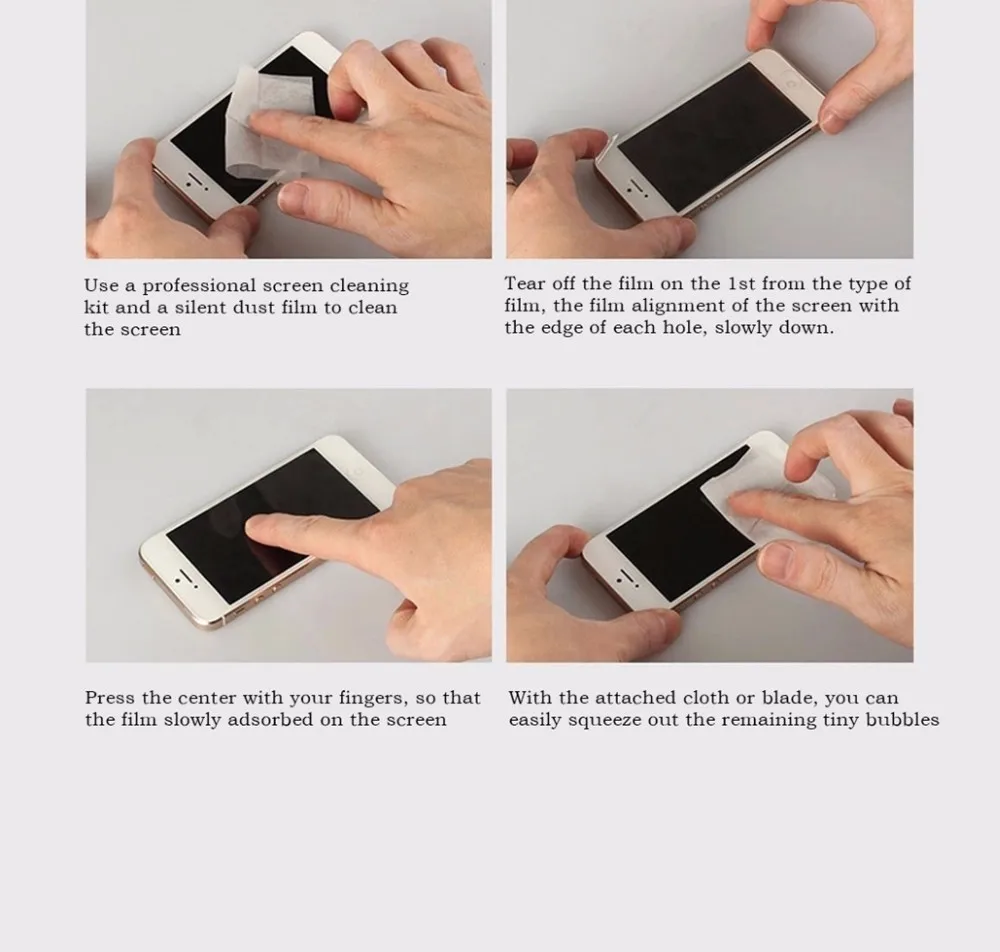 Use a professional screen cleaning kit and a silent dust film to clean the screen

Tear off the film on the 1st from the type of film, the film alignment of the screen with the edge of each hole, slowly down.

Press the center with your fingers, so that the film slowly adsorbed on the screen

With the attached cloth or blade, you can easily squeeze out the remaining tiny bubbles