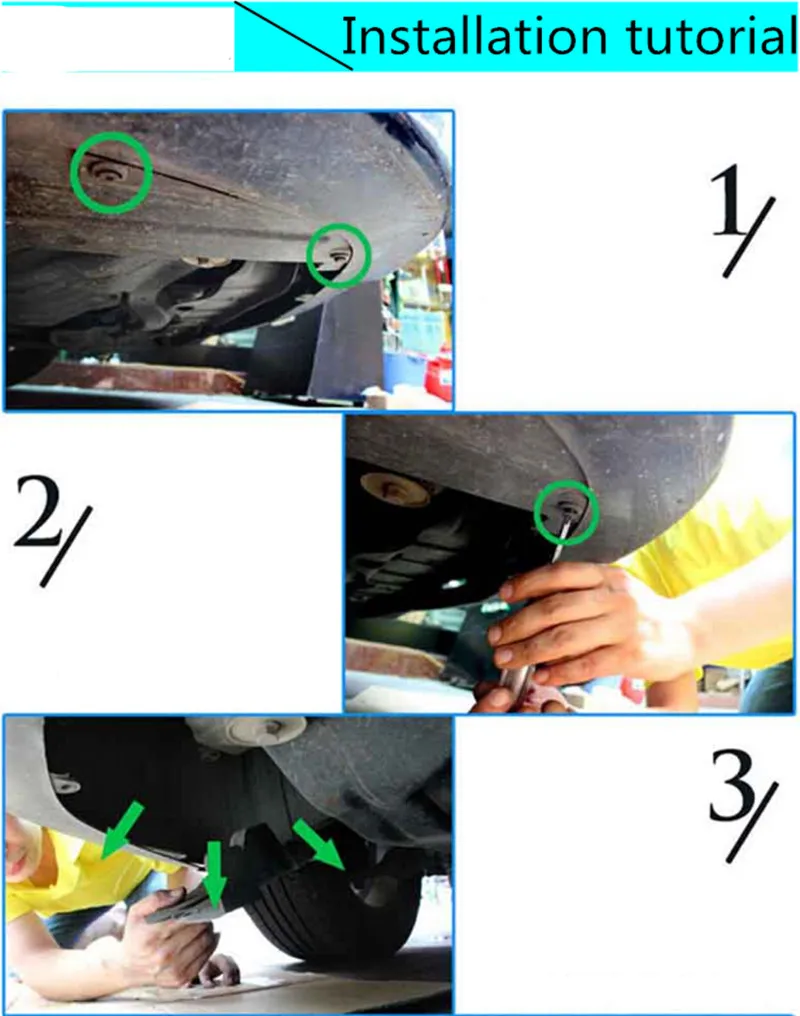 Installation tutorial

1/

2/

3/