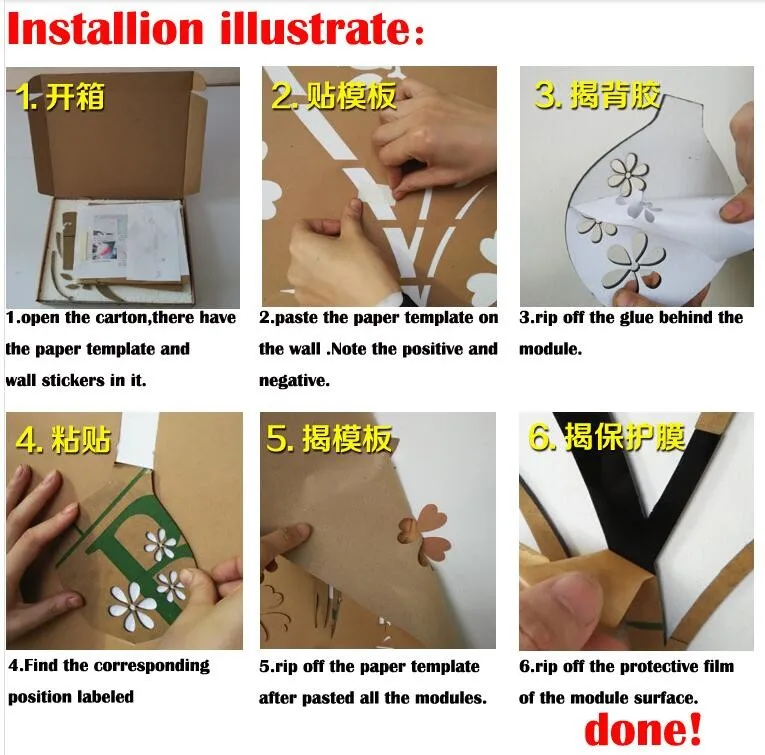 Installion illustrate:

1. 开箱

1.open the carton,there have the paper template and wall stickers in it.

2. 贴模板

2.paste the paper template on the wall .Note the positive and negative.

3. 揭背胶

3.rip off the glue behind the module.

4. 粘贴

4.Find the corresponding position labeled

5. 揭模板

5.rip off the paper template after pasted all the modules.

6. 揭保护膜

6.rip off the protective film of the module surface.

done!