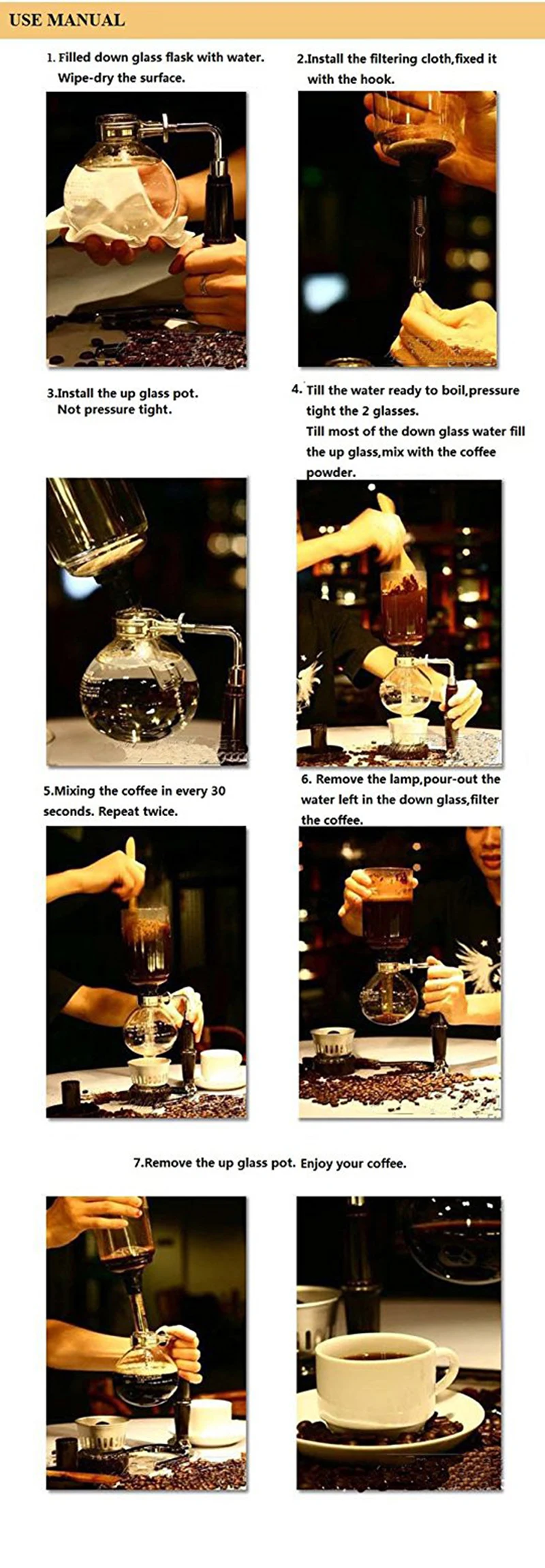 USE MANUAL

1. Filled down glass flask with water. Wipe-dry the surface.

2.Install the filtering cloth,fixed it with the hook.

3.Install the up glass pot. Not pressure tight.

4. Till the water ready to boil,pressure tight the 2 glasses. Till most of the down glass water fill the up glass,mix with the coffee powder.

5.Mixing the coffee in every 30 seconds. Repeat twice.

6. Remove the lamp,pour-out the water left in the down glass,filter the coffee.

7.Remove the up glass pot. Enjoy your coffee.