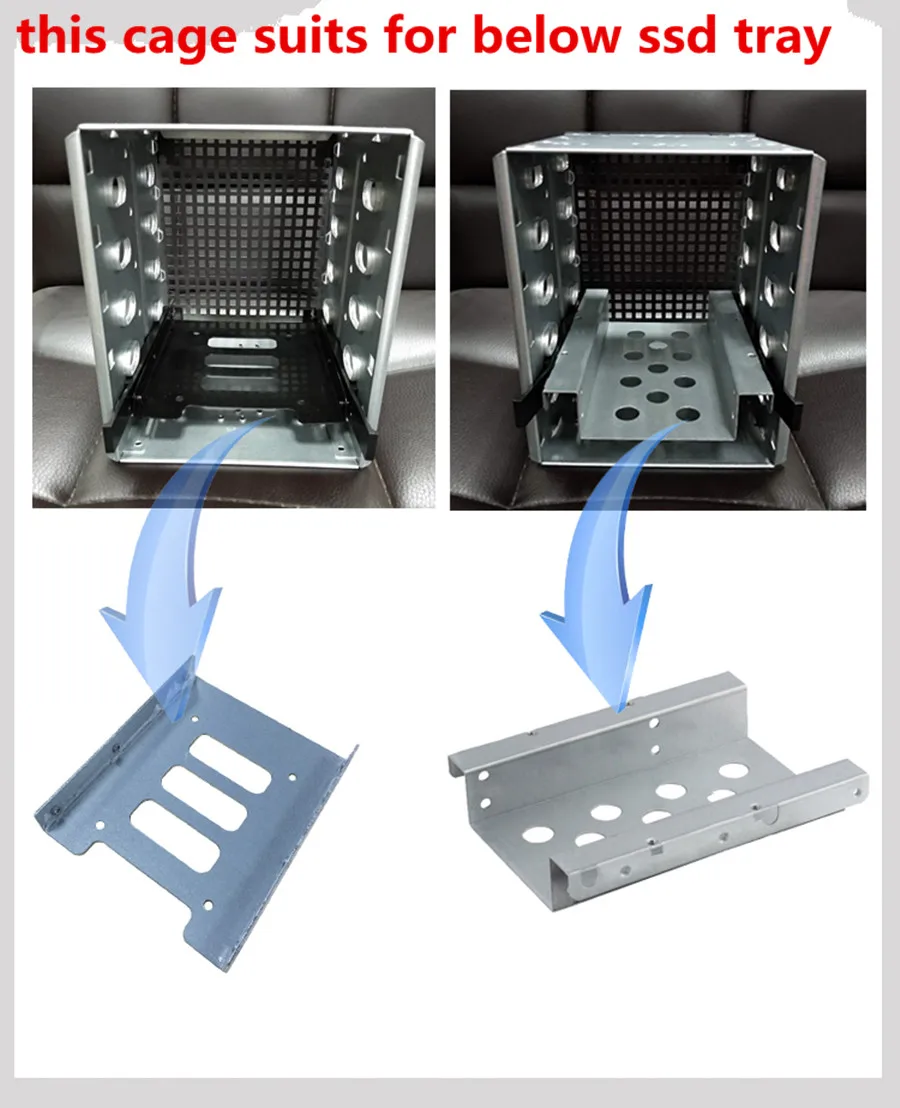 this cage suits for below ssd tray