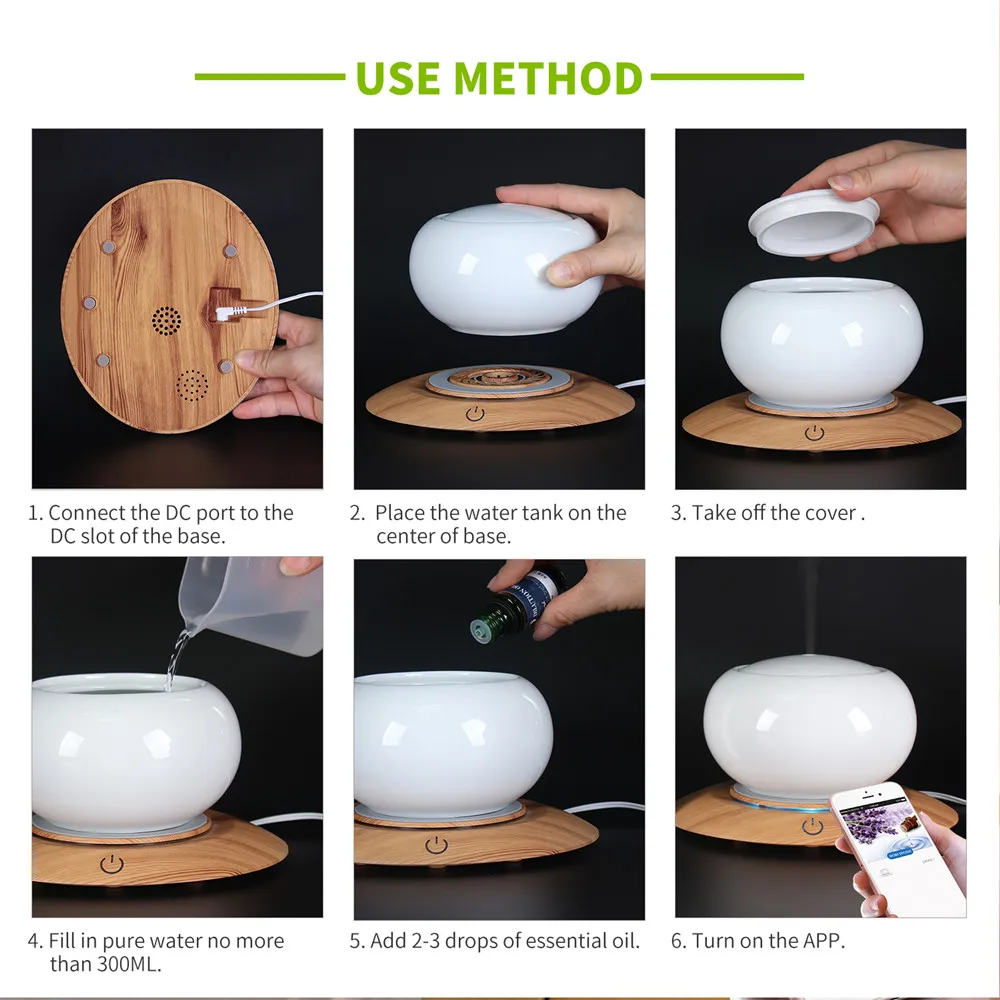 USE METHOD

1. Connect the DC port to the DC slot of the base.

2. Place the water tank on the center of base.

3. Take off the cover .

4. Fill in pure water no more than 300ML.

5. Add 2-3 drops of essential oil.

6. Turn on the APP.