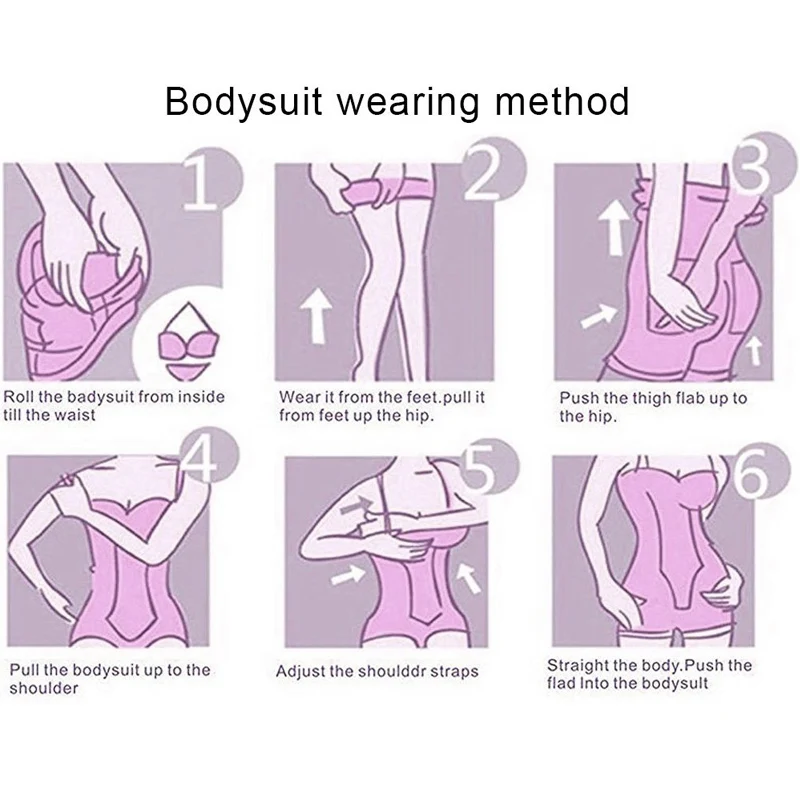 Bodysuit wearing method

1

Roll the badysuit from inside till the waist

2

Wear it from the feet.pull it from feet up the hip.

3

Push the thigh flab up to the hip.

4

Pull the bodysuit up to the shoulder

5

Adjust the shoulddr straps

6

Straight the body.Push the flad Into the bodysult