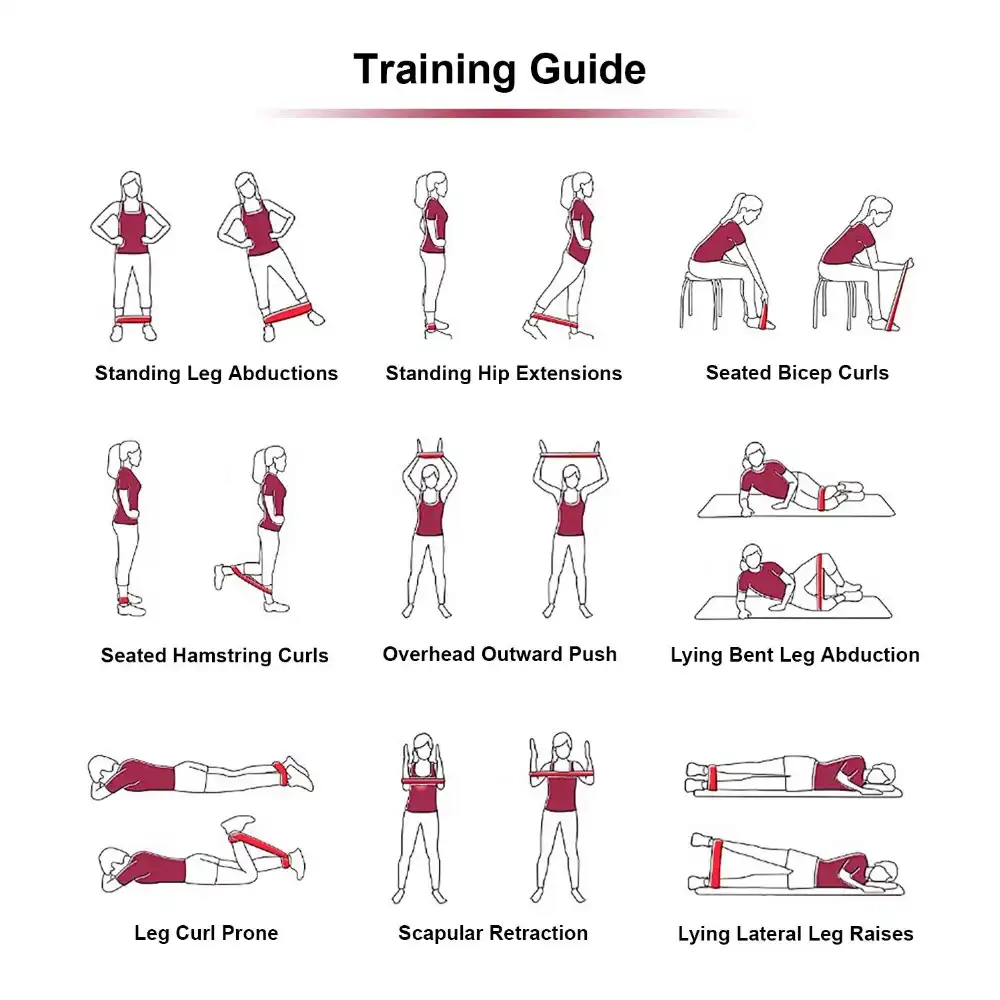 Training Guide

Standing Leg Abductions

Standing Hip Extensions

Seated Bicep Curls

Seated Hamstring Curls

Overhead Outward Push

Lying Bent Leg Abduction

Leg Curl Prone

Scapular Retraction

Lying Lateral Leg Raises