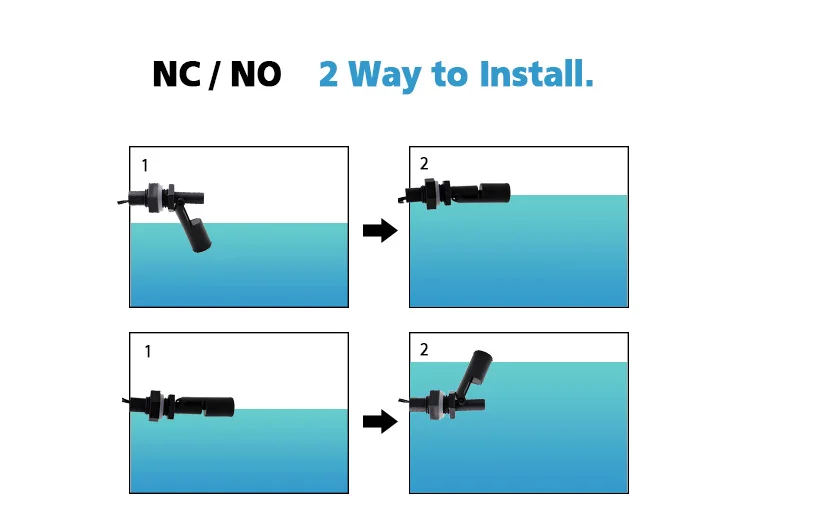 NC / NO 2 Way to Install.

1

2

1

2