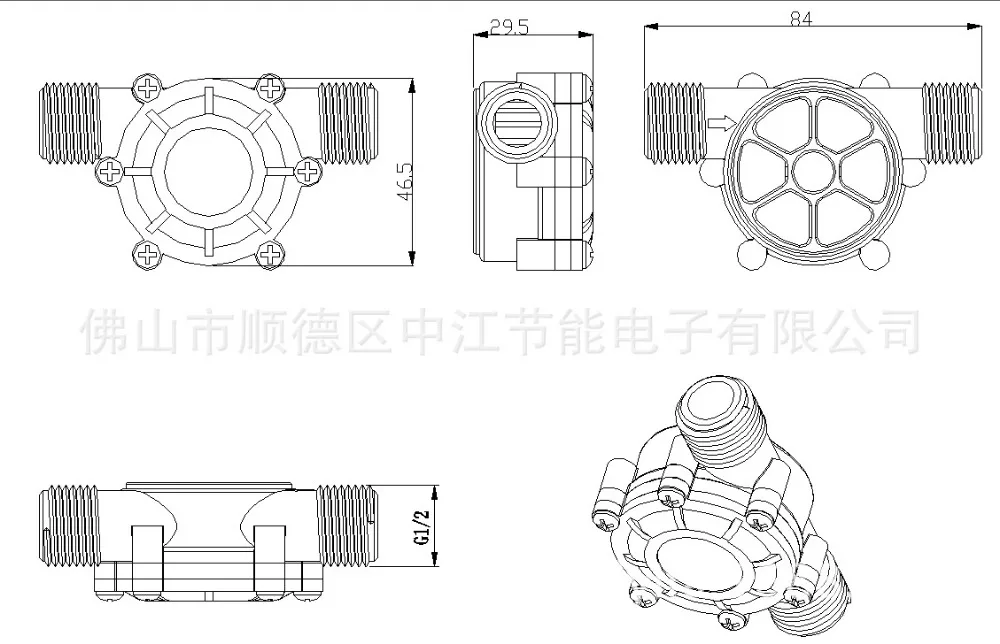 29.5

84

46.5

佛山市顺德区中江节能电子有限公司

G1/2