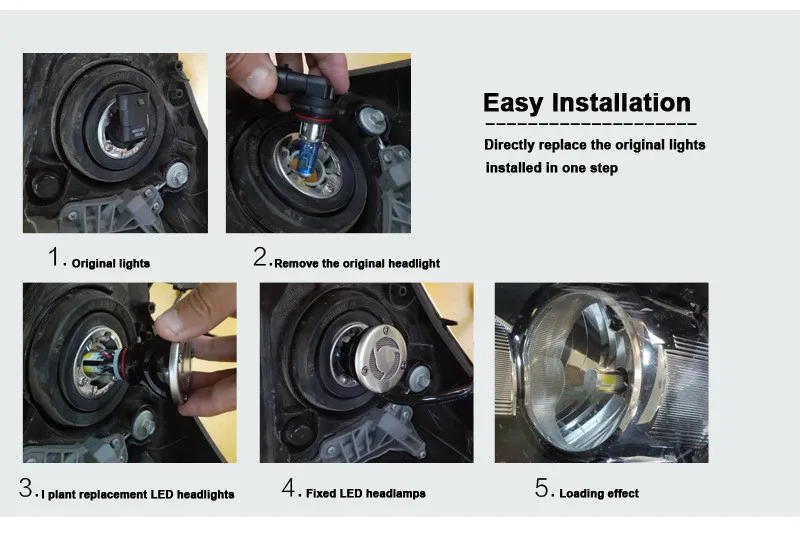 Easy Installation

Directly replace the original lights installed in one step

1. Original lights

2. Remove the original headlight

3. I plant replacement LED headlights

4. Fixed LED headlamps

5. Loading effect