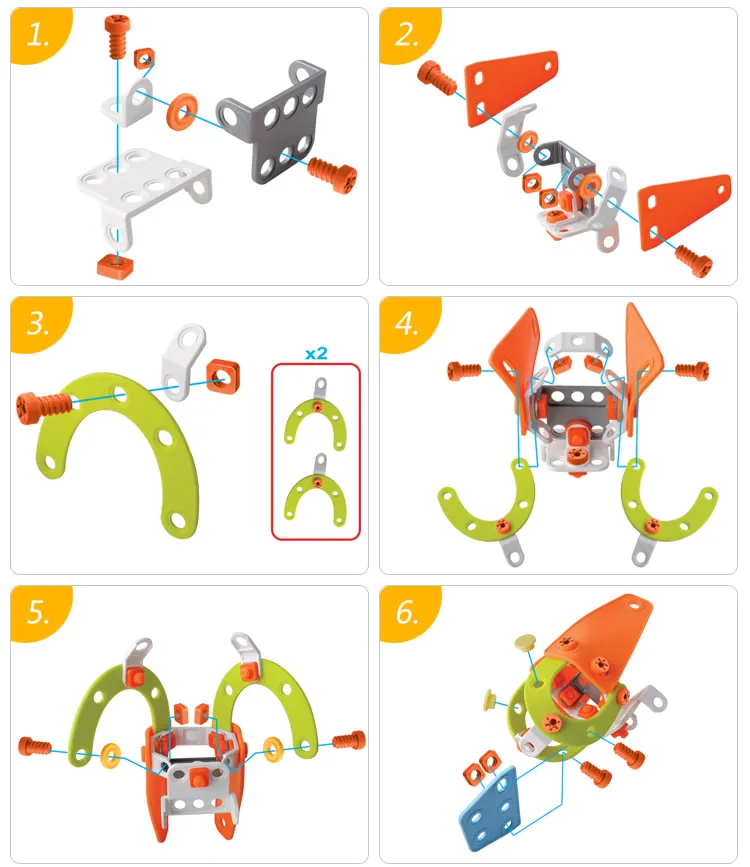 1.

2.

3.

x2

4.

5.

6.