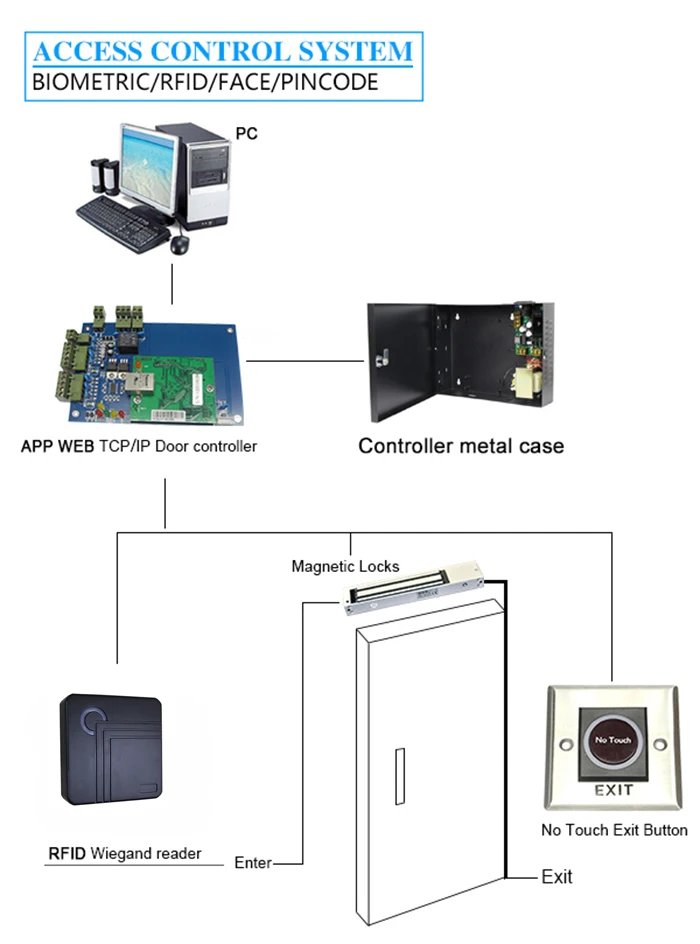 ACCESS CONTROL SYSTEM
BIOMETRIC/RFID/FACE/PINCODE

PC

APP WEB TCP/IP Door controller

Controller metal case

Magnetic Locks

No Touch

EXIT

No Touch Exit Button

RFID Wiegand reader

Enter

Exit