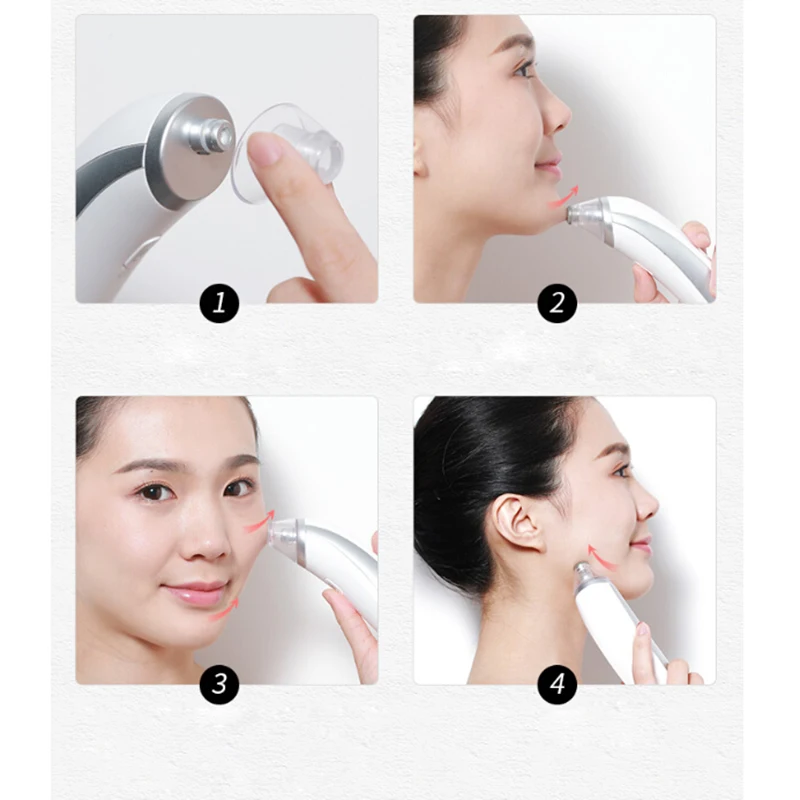 1

2

3

4