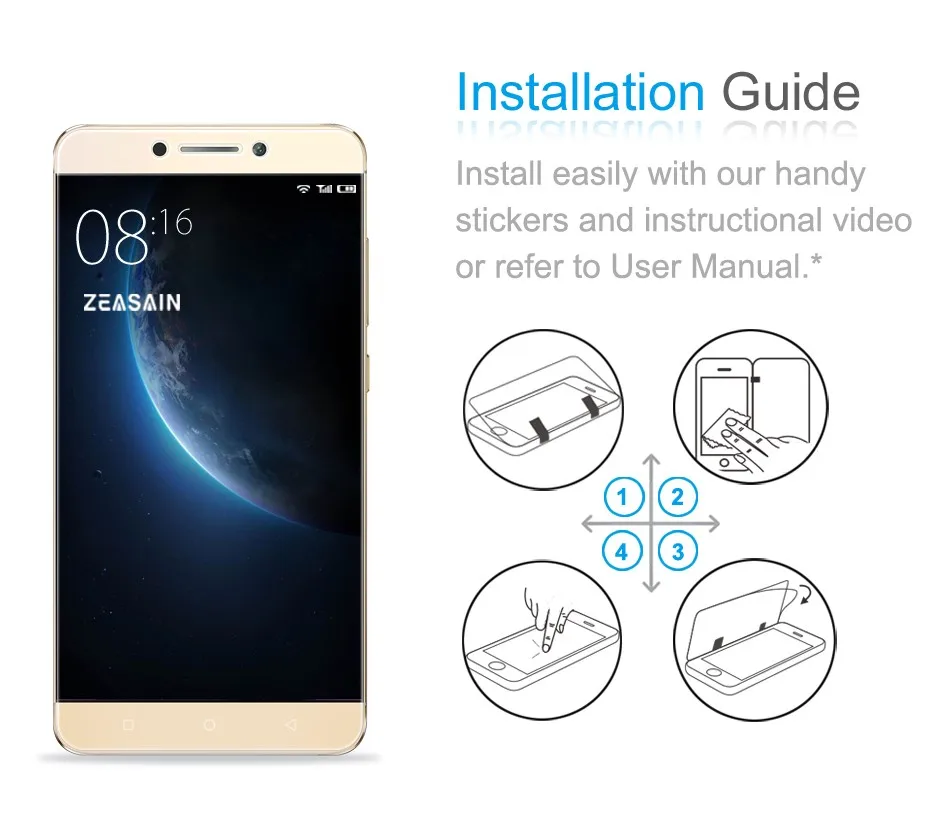 08:16

ZEASAIN

Installation Guide

Install easily with our handy stickers and instructional video or refer to User Manual.*

1
2
4
3