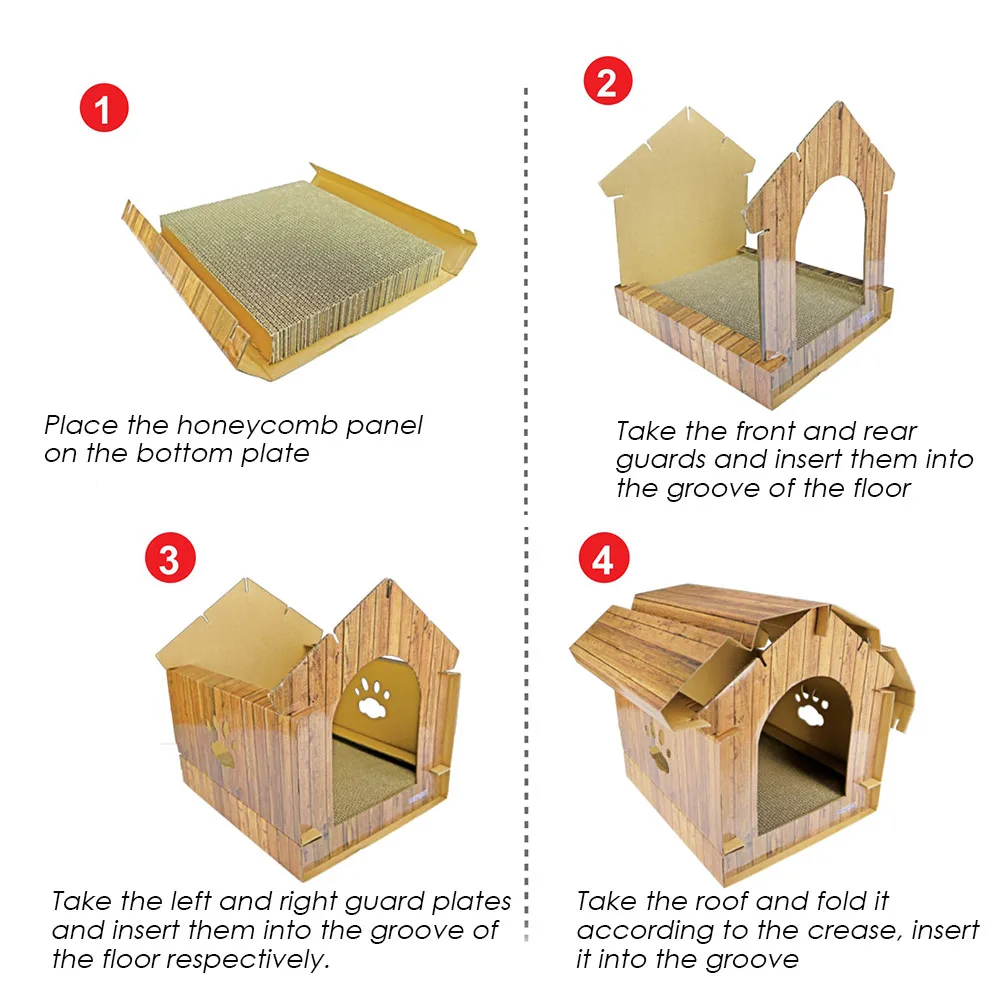 1

Place the honeycomb panel on the bottom plate

2

Take the front and rear guards and insert them into the groove of the floor

3

Take the left and right guard plates and insert them into the groove of the floor respectively.

4

Take the roof and fold it according to the crease, insert it into the groove