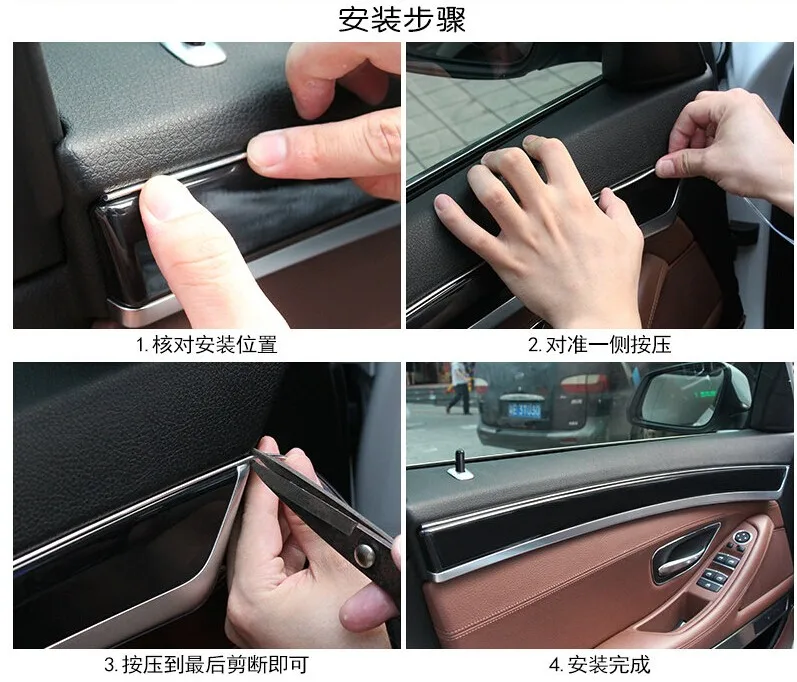 安装步骤

1. 核对安装位置

2. 对准一侧按压

3. 按压到最后剪断即可

4. 安装完成