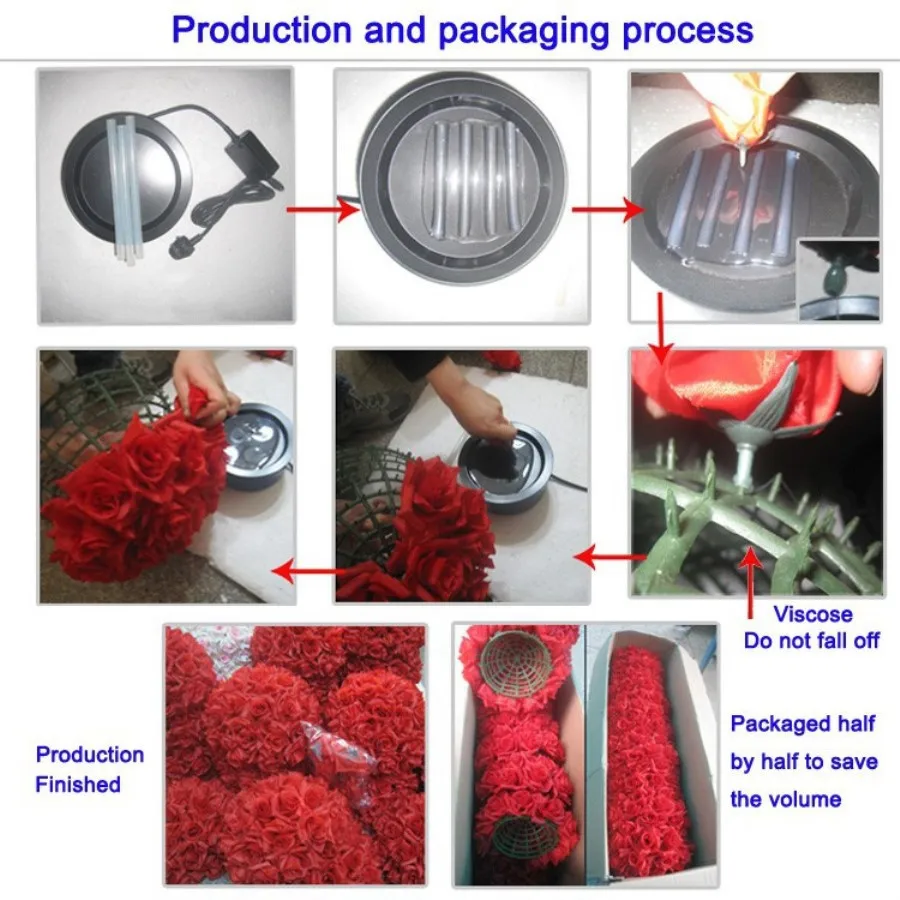 Production and packaging process

Viscose
Do not fall off

Production
Finished

Packaged half
by half to save
the volume