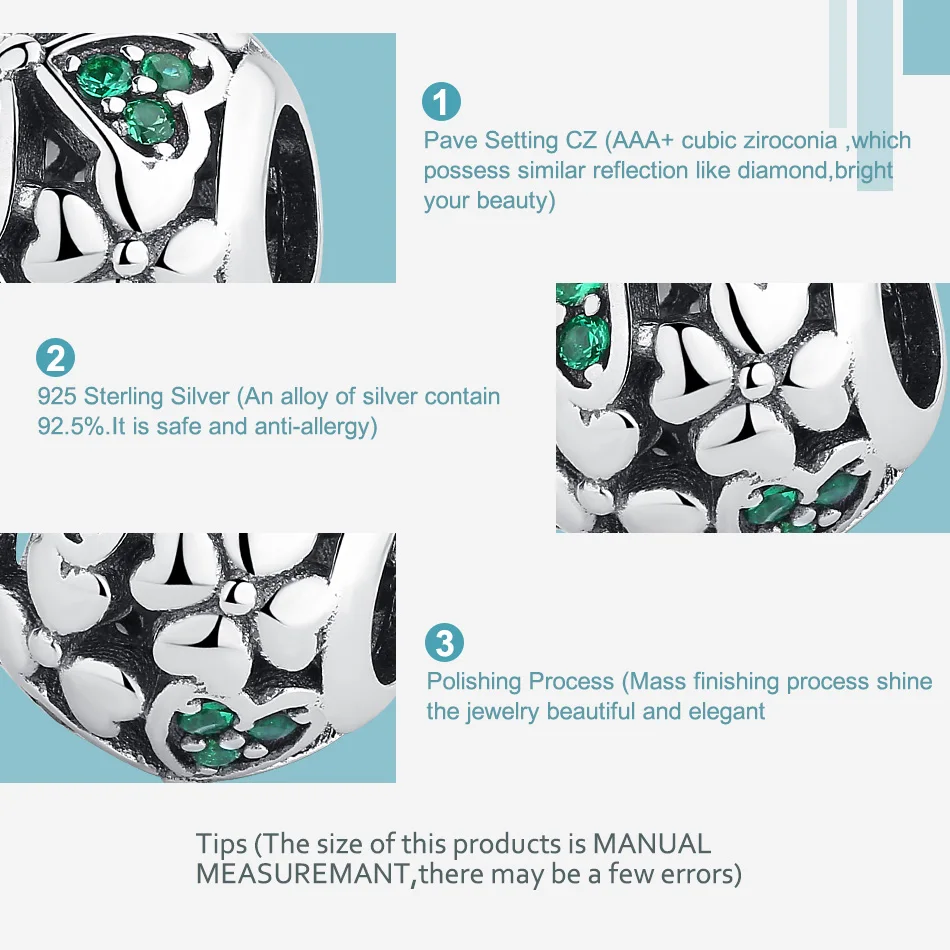 1
Pave Setting CZ (AAA+ cubic ziroconia ,which possess similar reflection like diamond,bright your beauty)

2
925 Sterling Silver (An alloy of silver contain 92.5%.It is safe and anti-allergy)

3
Polishing Process (Mass finishing process shine the jewelry beautiful and elegant

Tips (The size of this products is MANUAL MEASUREMANT,there may be a few errors)