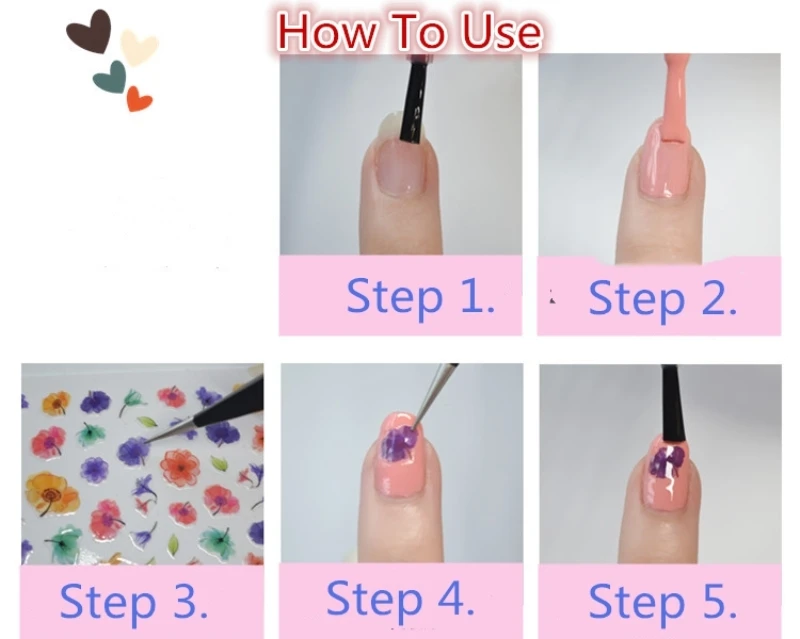 How To Use

Step 1.

Step 2.

Step 3.

Step 4.

Step 5.