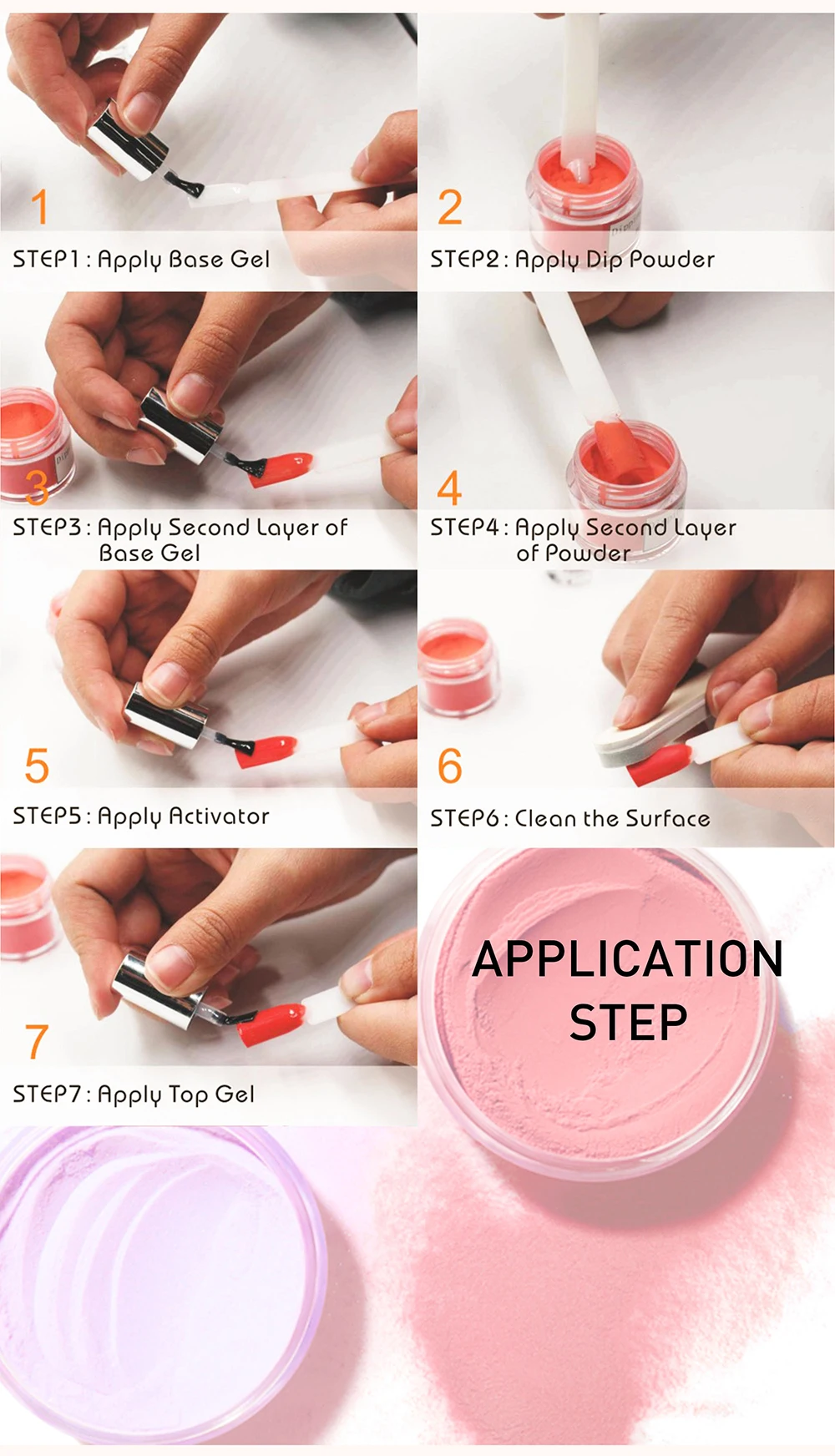 1

STEP1 : Apply Base Gel

2

STEP2 : Apply Dip Powder

3

STEP3 : Apply Second Layer of Base Gel

4

STEP4 : Apply Second Layer of Powder

5

STEP5 : Apply Activator

6

STEP6 : Clean the Surface

7

STEP7 : Apply Top Gel

APPLICATION STEP