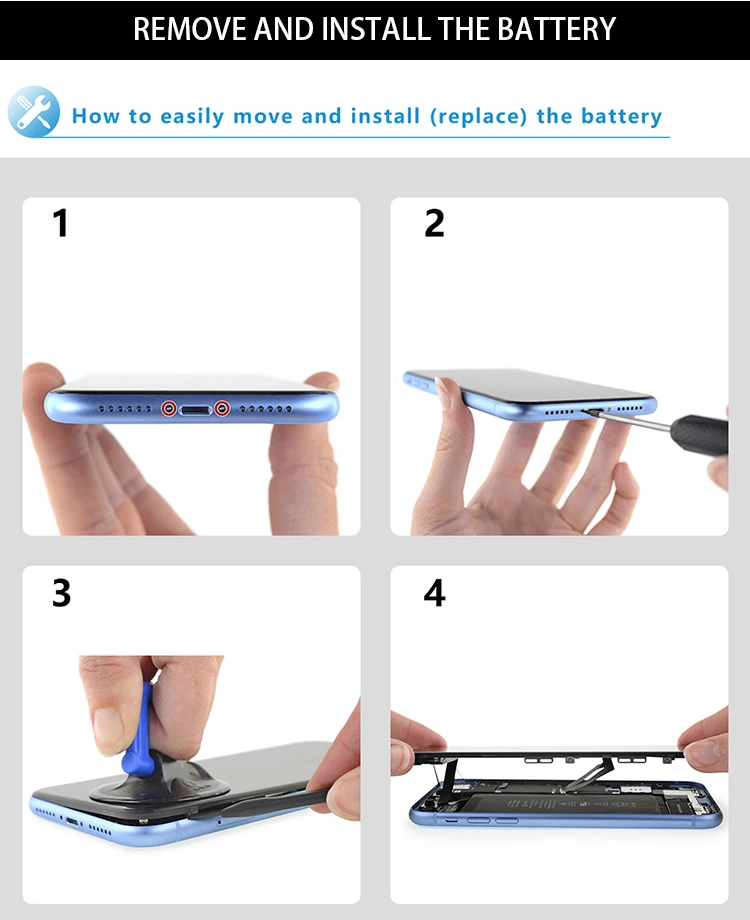 REMOVE AND INSTALL THE BATTERY

How to easily move and install (replace) the battery

1

2

3

4