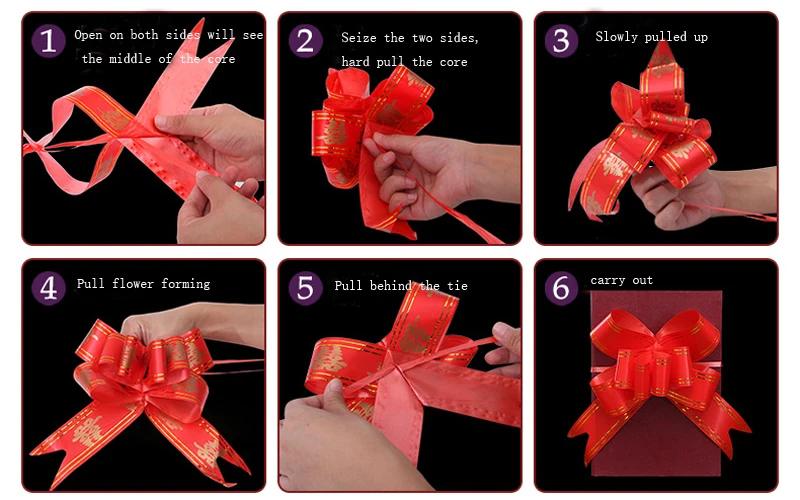 1 Open on both sides will see the middle of the core

2 Seize the two sides, hard pull the core

3 Slowly pulled up

4 Pull flower forming

5 Pull behind the tie

6 carry out