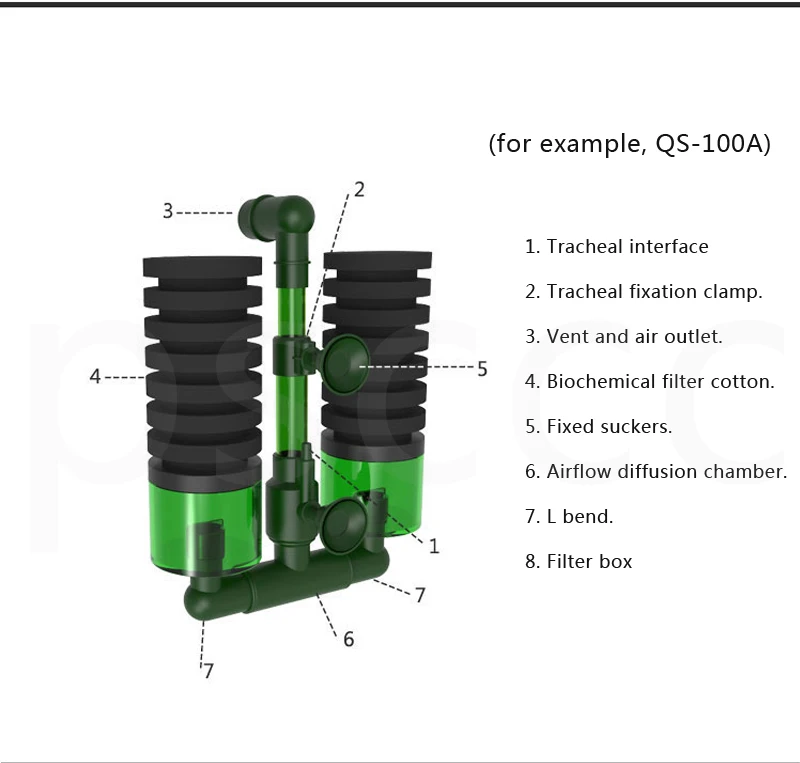 (for example, QS-100A)

3
2
4
5
1
7
6
7

1. Tracheal interface
2. Tracheal fixation clamp.
3. Vent and air outlet.
4. Biochemical filter cotton.
5. Fixed suckers.
6. Airflow diffusion chamber.
7. L bend.
8. Filter box