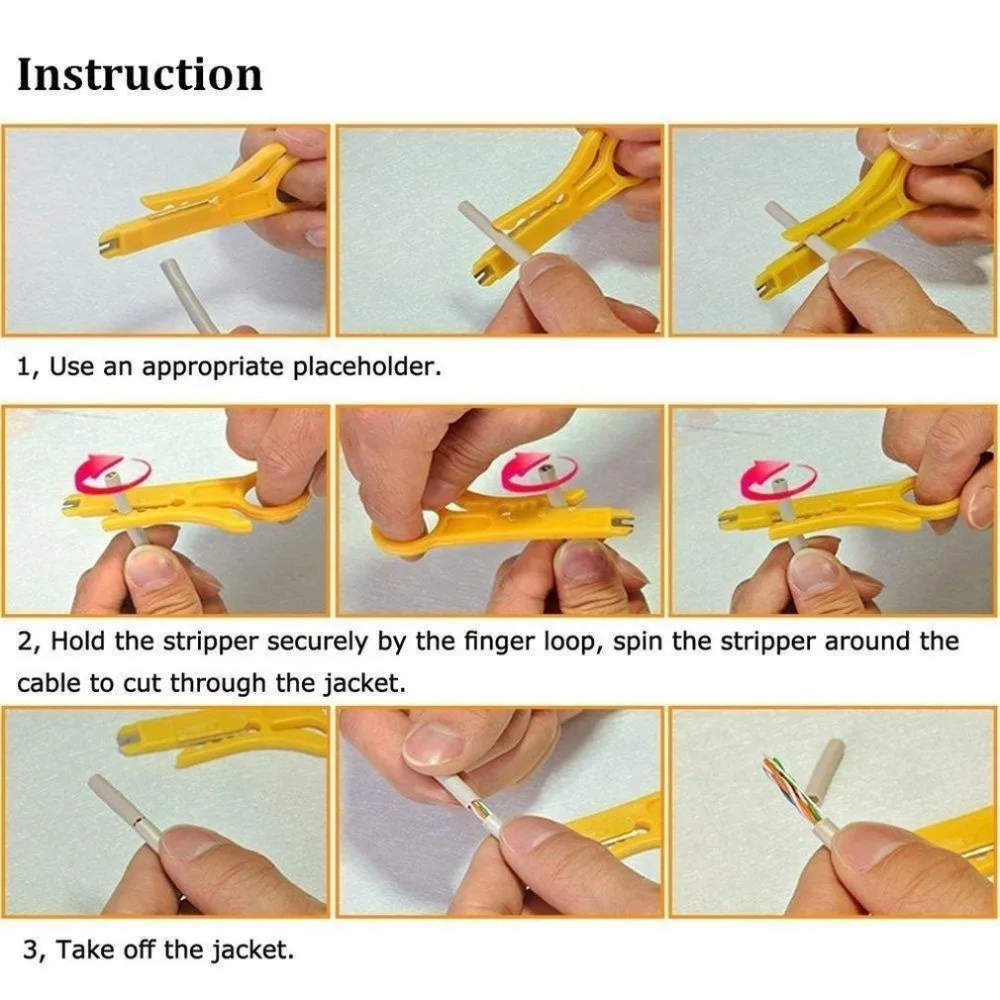 Instruction

1, Use an appropriate placeholder.

2, Hold the stripper securely by the finger loop, spin the stripper around the cable to cut through the jacket.

3, Take off the jacket.