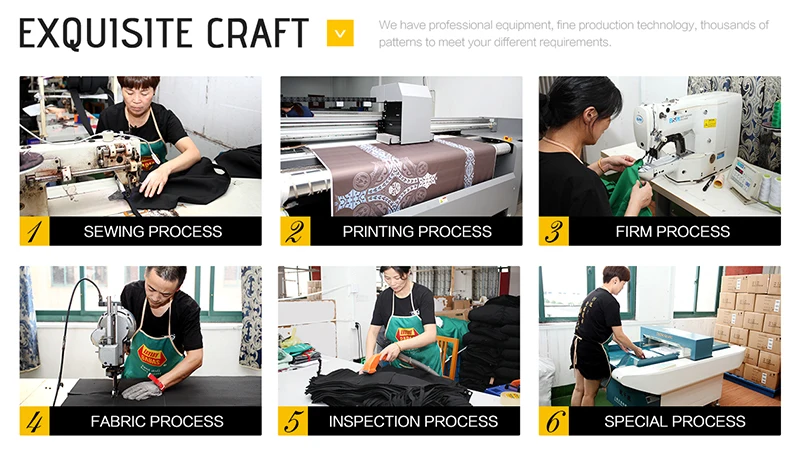 EXQUISITE CRAFT

We have professional equipment, fine production technology, thousands of patterns to meet your different requirements.

1 SEWING PROCESS

2 PRINTING PROCESS

3 FIRM PROCESS

4 FABRIC PROCESS

5 INSPECTION PROCESS

6 SPECIAL PROCESS