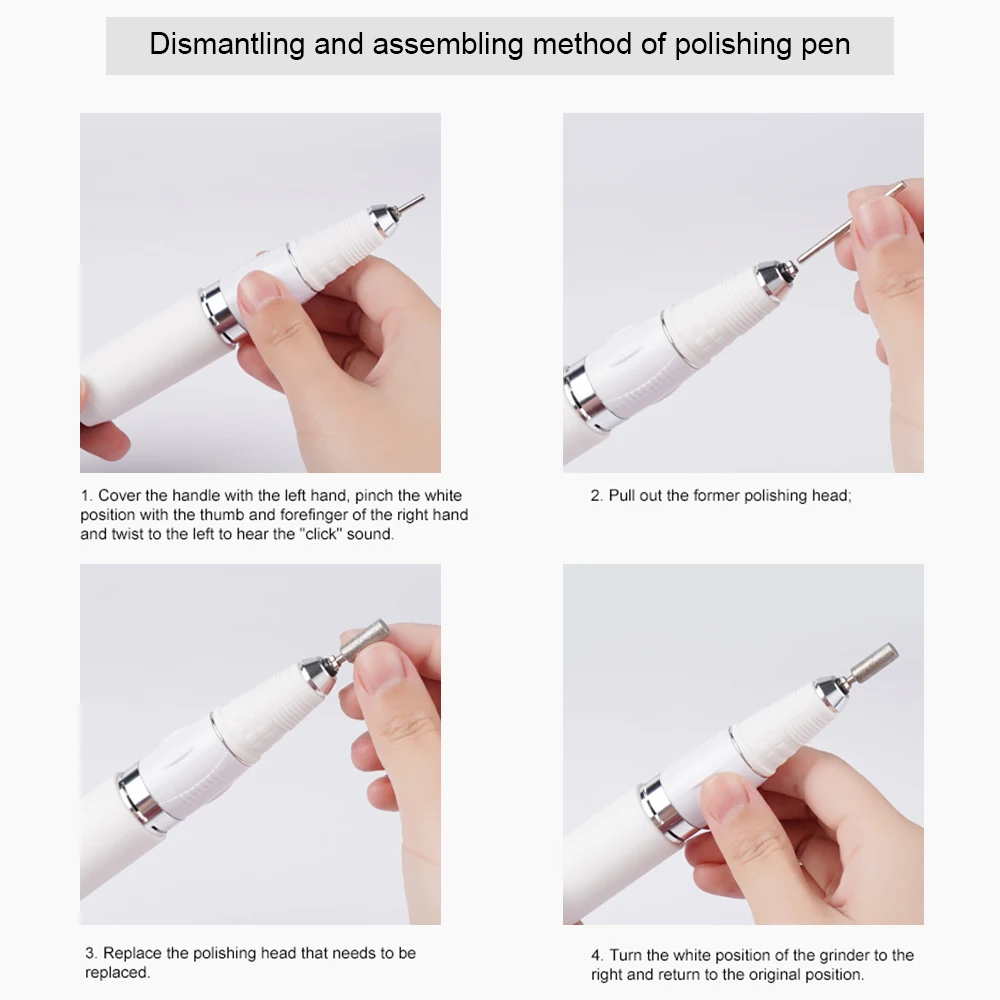 Dismantling and assembling method of polishing pen

1. Cover the handle with the left hand, pinch the white position with the thumb and forefinger of the right hand and twist to the left to hear the "click" sound.

2. Pull out the former polishing head;

3. Replace the polishing head that needs to be replaced.

4. Turn the white position of the grinder to the right and return to the original position.