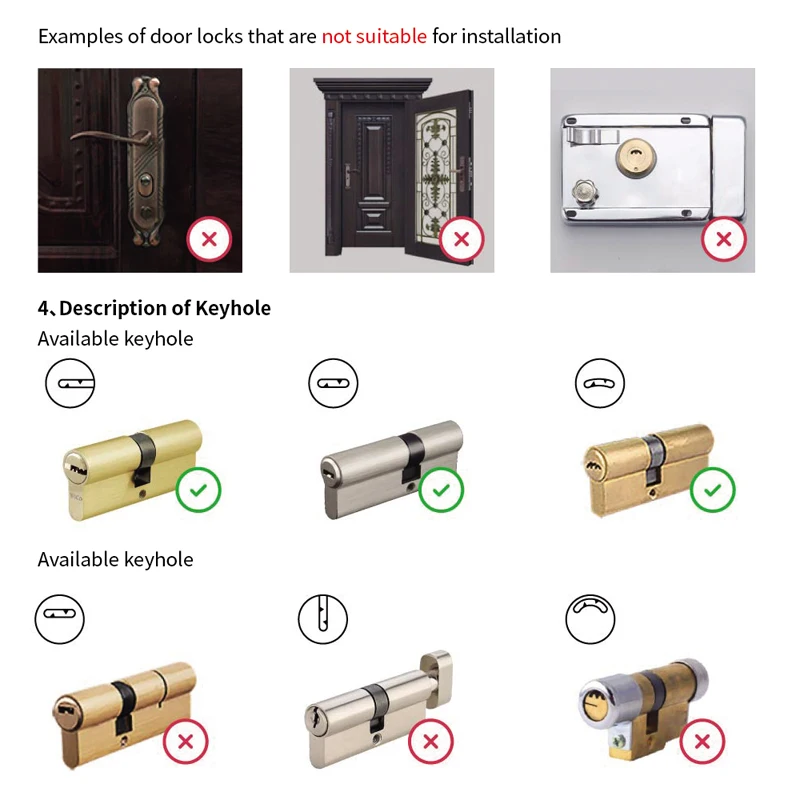 Examples of door locks that are not suitable for installation

4、Description of Keyhole

Available keyhole

Available keyhole