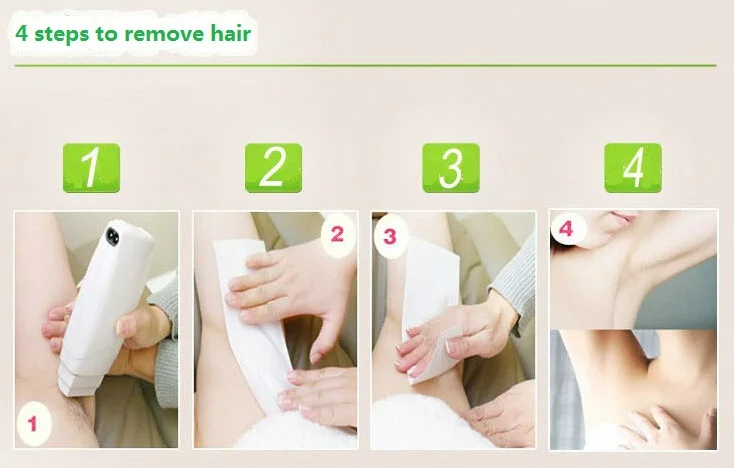 4 steps to remove hair

1

2

3

4

1

2

3

4