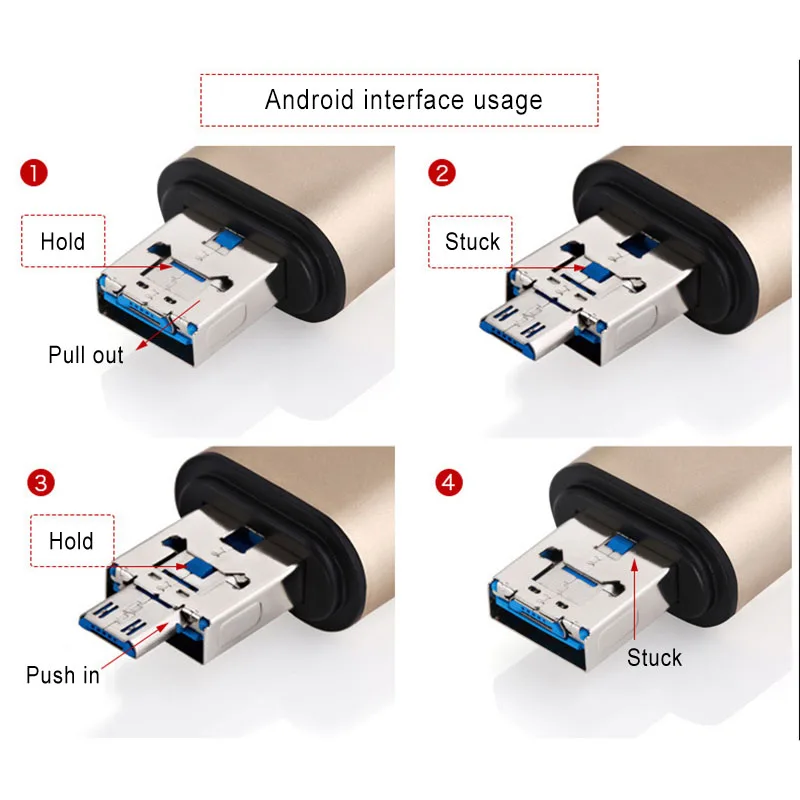 Android interface usage

1

Hold

Pull out

2

Stuck

3

Hold

Push in

4

Stuck