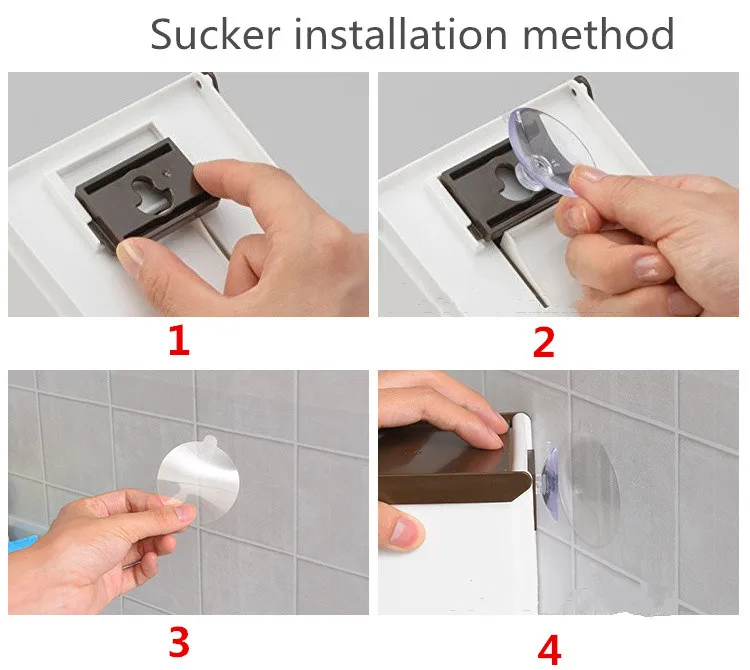 Sucker installation method

1

2

3

4