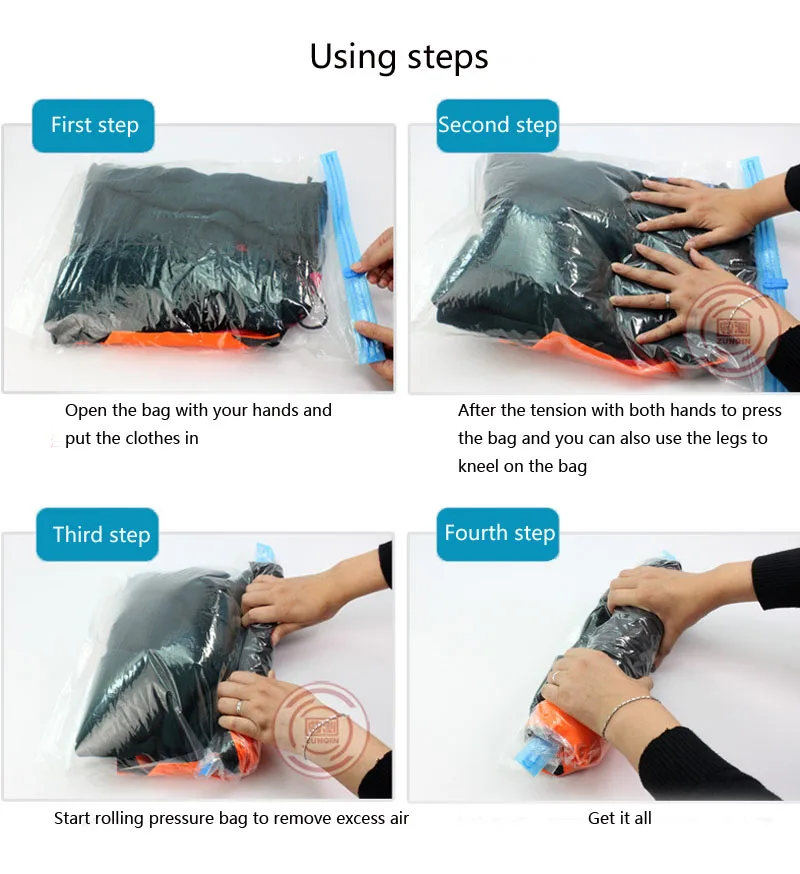 Using steps

First step

Open the bag with your hands and put the clothes in

Second step

ZUNQIN

After the tension with both hands to press the bag and you can also use the legs to kneel on the bag

Third step

ZUNQIN

Start rolling pressure bag to remove excess air

Fourth step

Get it all