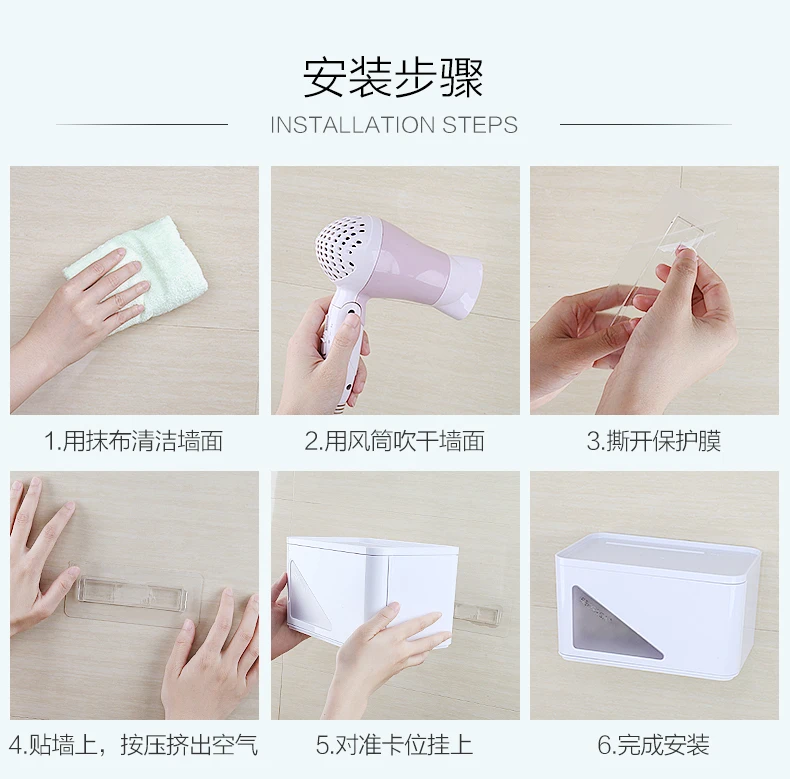 安装步骤

INSTALLATION STEPS

1.用抹布清洁墙面

2.用风筒吹干墙面

3.撕开保护膜

4.贴墙上，按压挤出空气

5.对准卡位挂上

6.完成安装