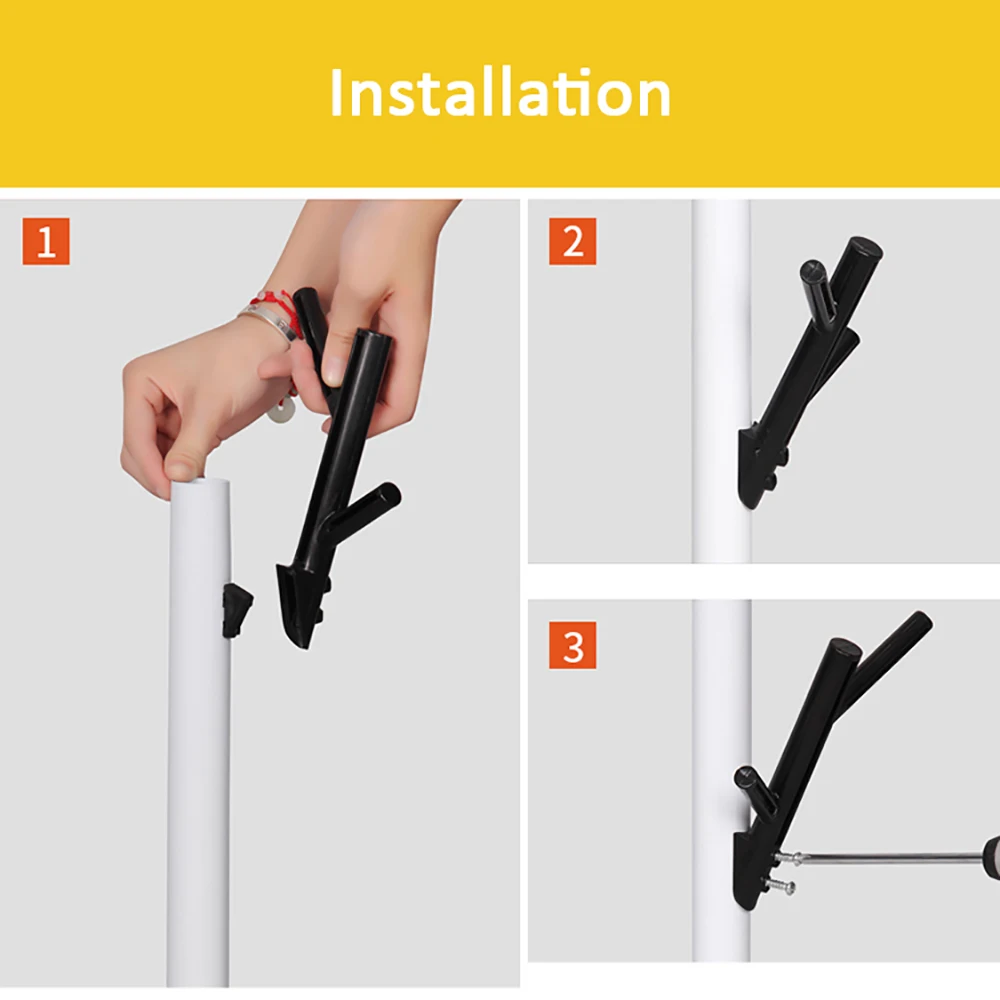 Installation

1

2

3