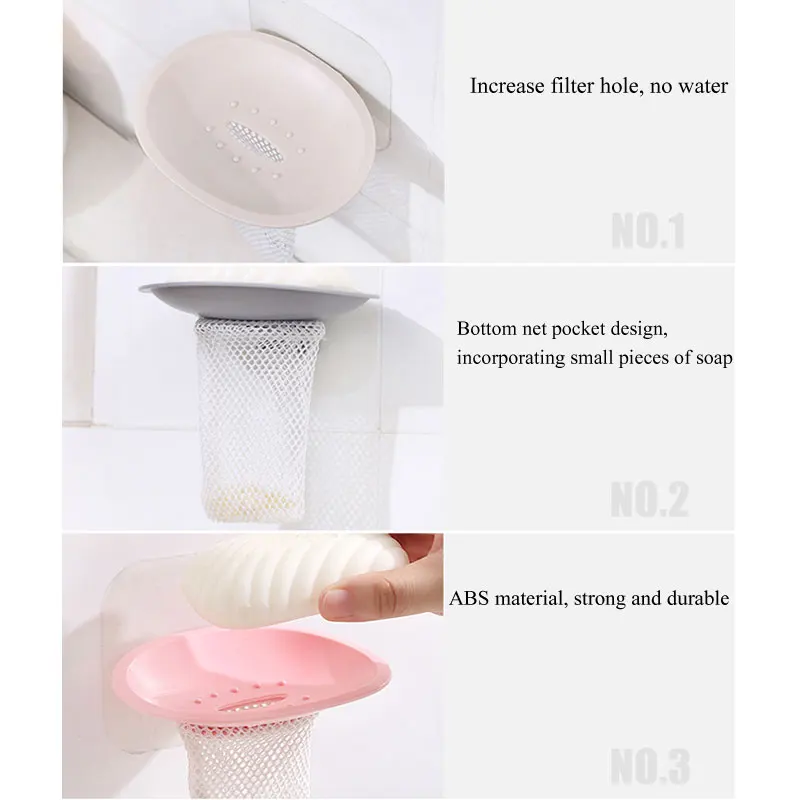 Increase filter hole, no water

NO.1

Bottom net pocket design, incorporating small pieces of soap

NO.2

ABS material, strong and durable

NO.3