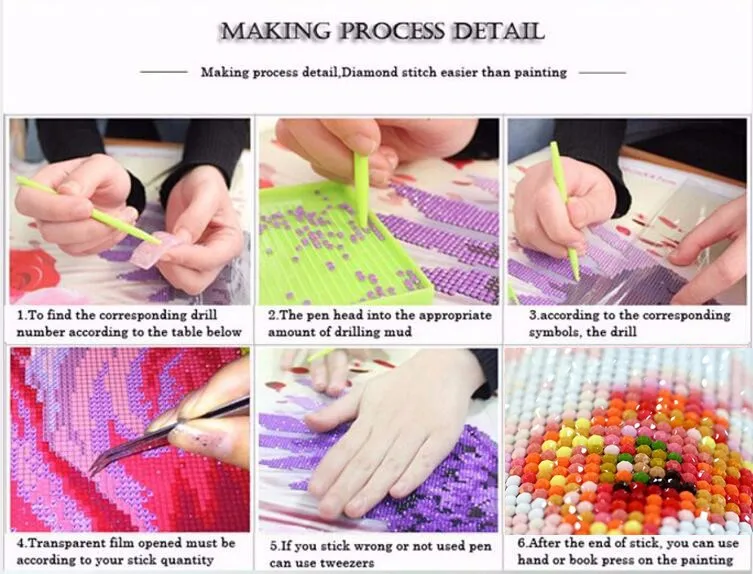 MAKING PROCESS DETAIL

Making process detail,Diamond stitch easier than painting

1.To find the corresponding drill number according to the table below

2.The pen head into the appropriate amount of drilling mud

3.according to the corresponding symbols, the drill

4.Transparent film opened must be according to your stick quantity

5.If you stick wrong or not used pen can use tweezers

6.After the end of stick, you can use hand or book press on the painting