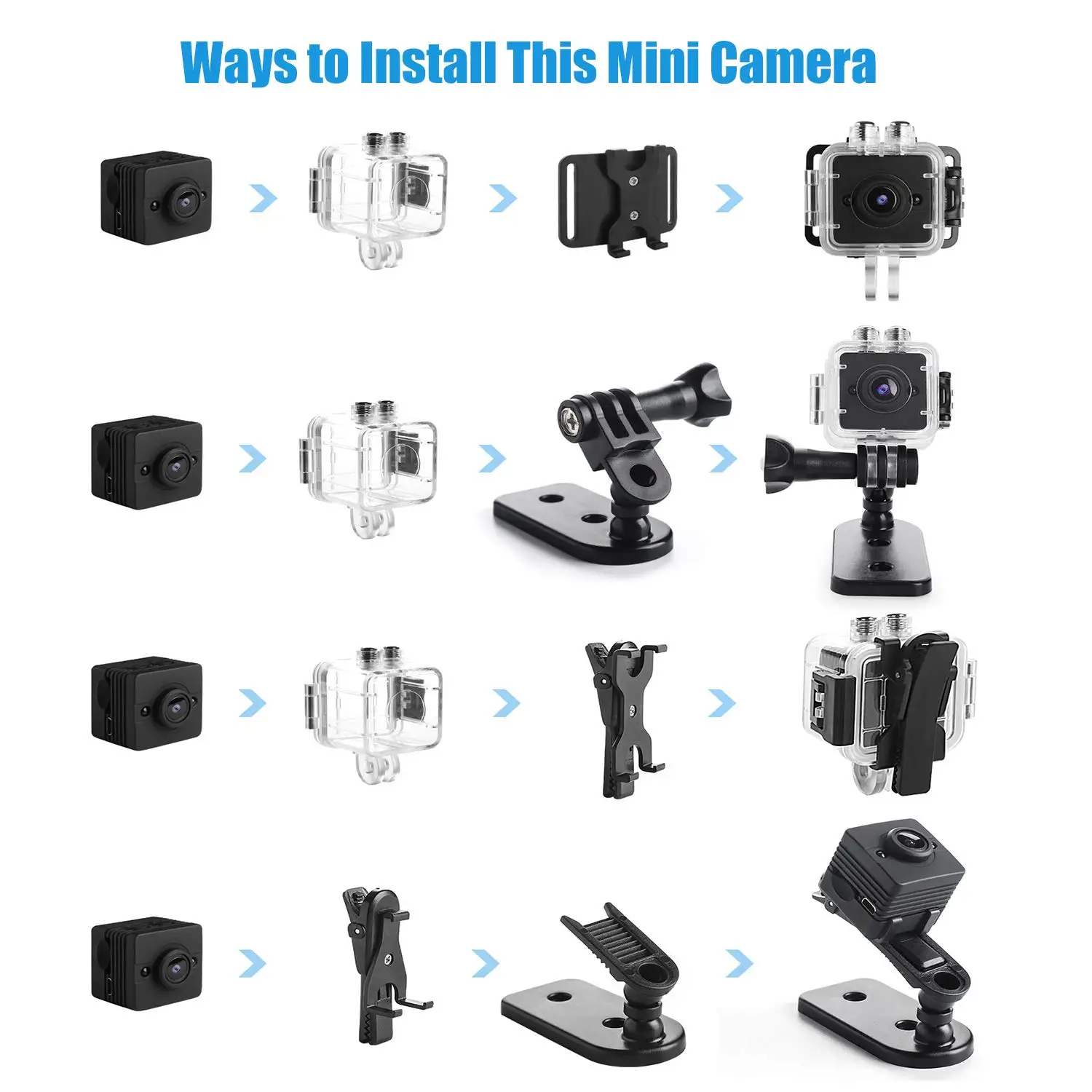 Ways to Install This Mini Camera