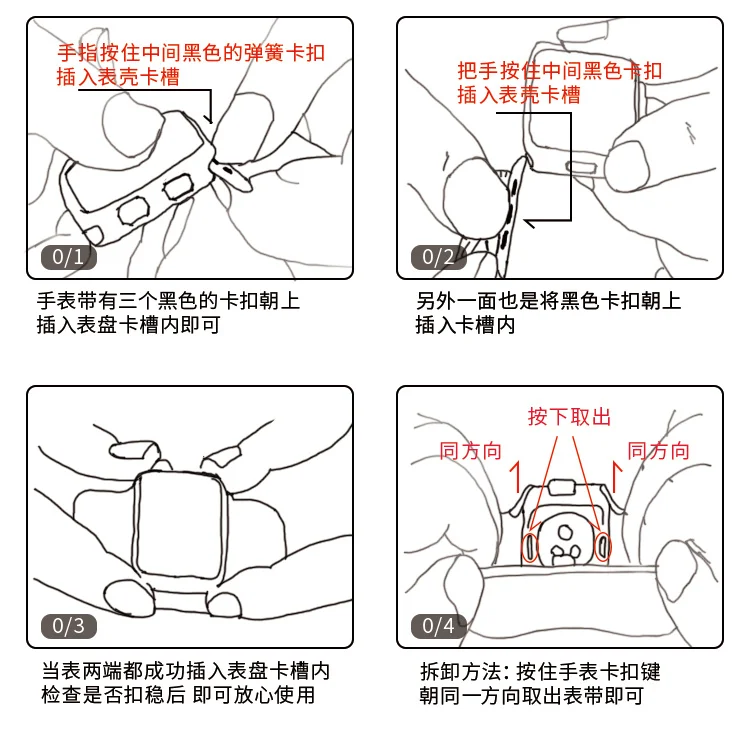 手指按住中间黑色的弹簧卡扣
插入表壳卡槽

0/1

手表带有三个黑色的卡扣朝上
插入表盘卡槽内即可

把手按住中间黑色卡扣
插入表壳卡槽

0/2

另外一面也是将黑色卡扣朝上
插入卡槽内

0/3

当表两端都成功插入表盘卡槽内
检查是否扣稳后 即可放心使用

按下取出

同方向

同方向

0/4

拆卸方法：按住手表卡扣键
朝同一方向取出表带即可