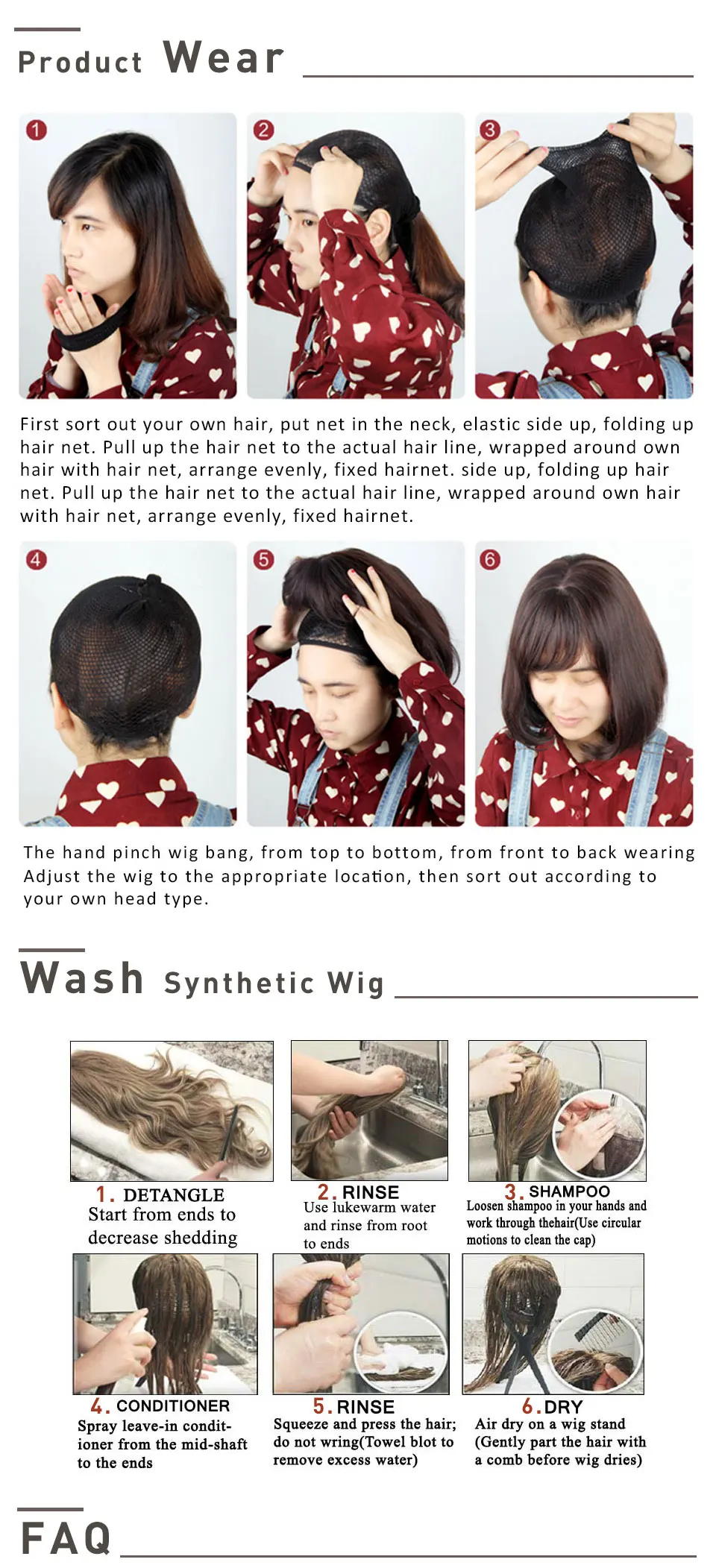 Product Wear

1 2 3

First sort out your own hair, put net in the neck, elastic side up, folding up hair net. Pull up the hair net to the actual hair line, wrapped around own hair with hair net, arrange evenly, fixed hairnet. side up, folding up hair net. Pull up the hair net to the actual hair line, wrapped around own hair with hair net, arrange evenly, fixed hairnet.

4 5 6

The hand pinch wig bang, from top to bottom, from front to back wearing Adjust the wig to the appropriate location, then sort out according to your own head type.

Wash Synthetic Wig

1. DETANGLE
Start from ends to decrease shedding

2. RINSE
Use lukewarm water and rinse from root to ends

3. SHAMPOO
Loosen shampoo in your hands and work through thehair(Use circular motions to clean the cap)

4. CONDITIONER
Spray leave-in conditioner from the mid-shaft to the ends

5. RINSE
Squeeze and press the hair; do not wring(Towel blot to remove excess water)

6. DRY
Air dry on a wig stand (Gently part the hair with a comb before wig dries)

FAQ