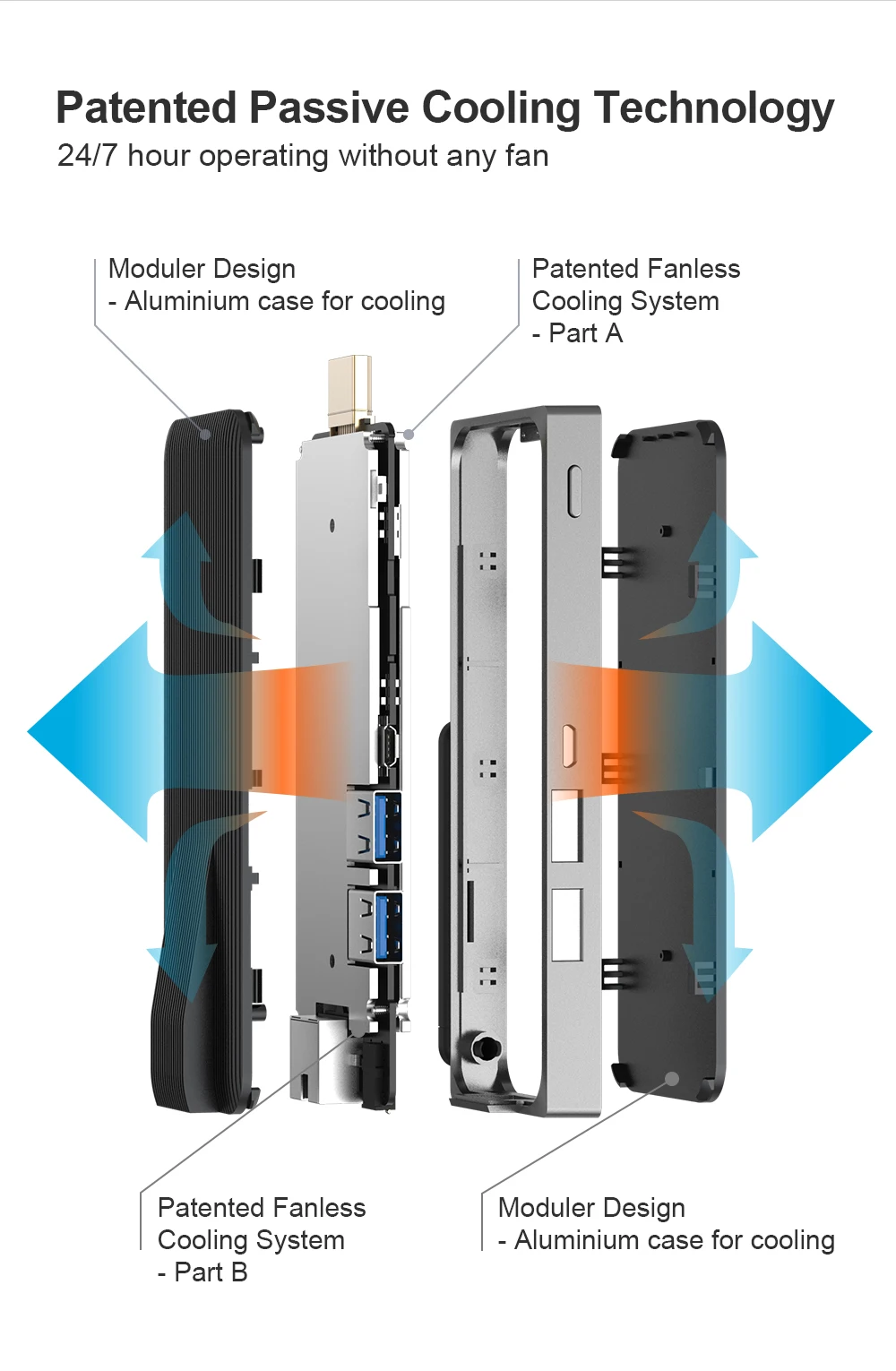 Patented Passive Cooling Technology
24/7 hour operating without any fan

Moduler Design
- Aluminium case for cooling

Patented Fanless
Cooling System
- Part A

Patented Fanless
Cooling System
- Part B

Moduler Design
- Aluminium case for cooling